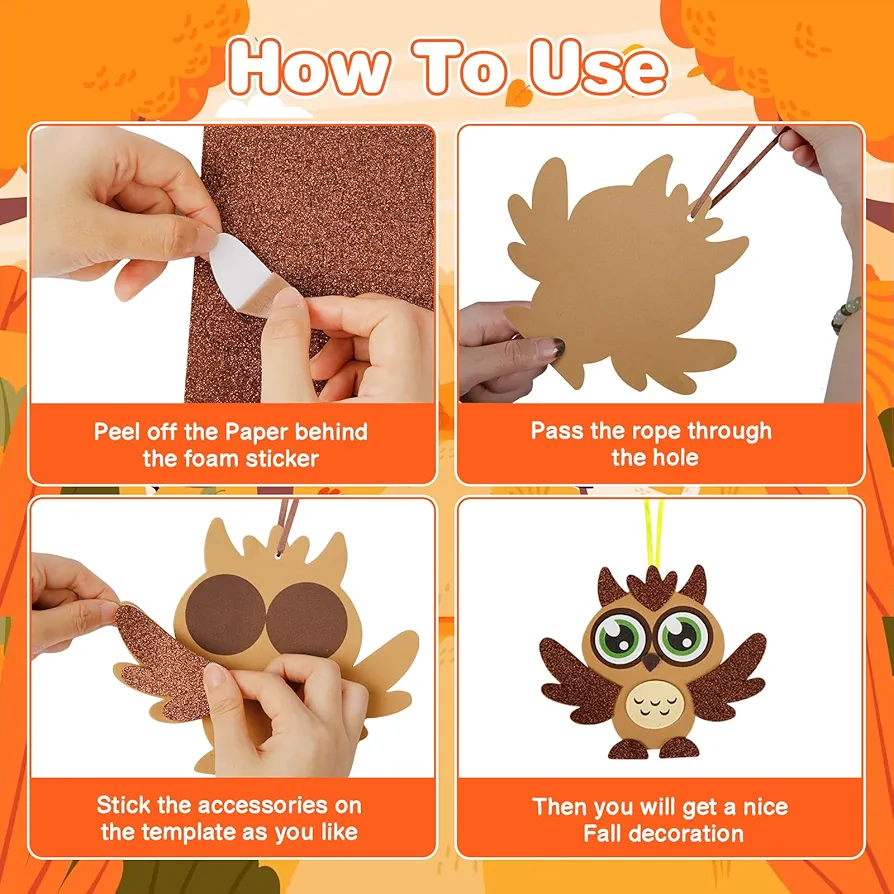 How To Use

Peel off the Paper behind the foam sticker

Pass the rope through the hole

Stick the accessories on the template as you like

Then you will get a nice Fall decoration