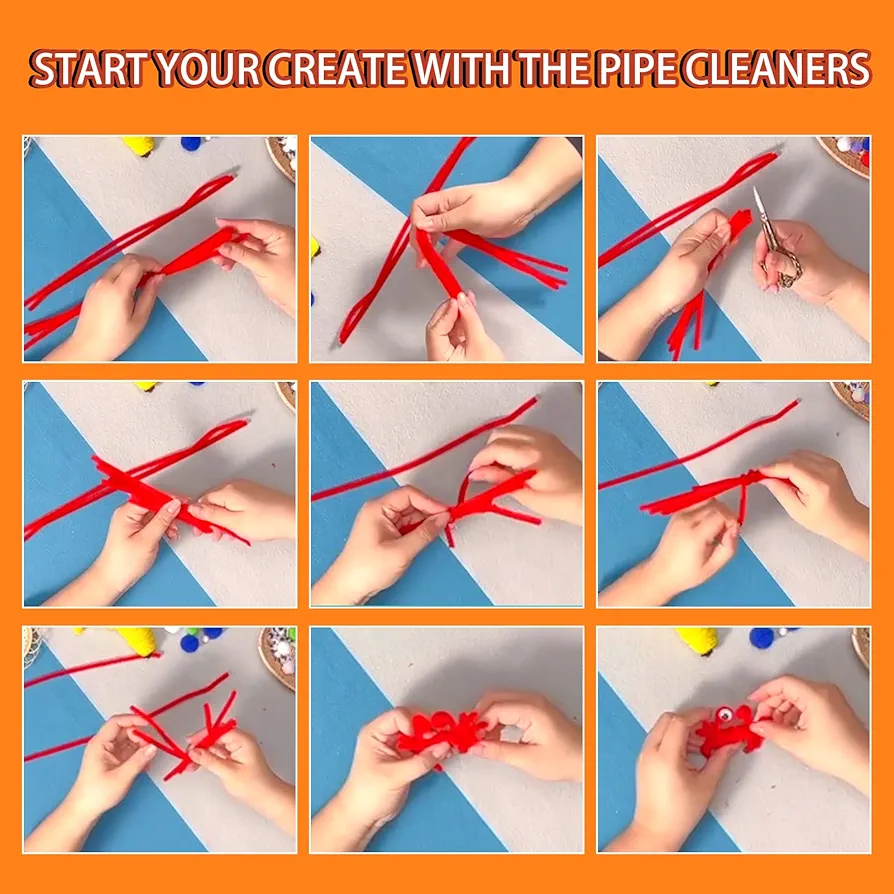 START YOUR CREATE WITH THE PIPE CLEANERS