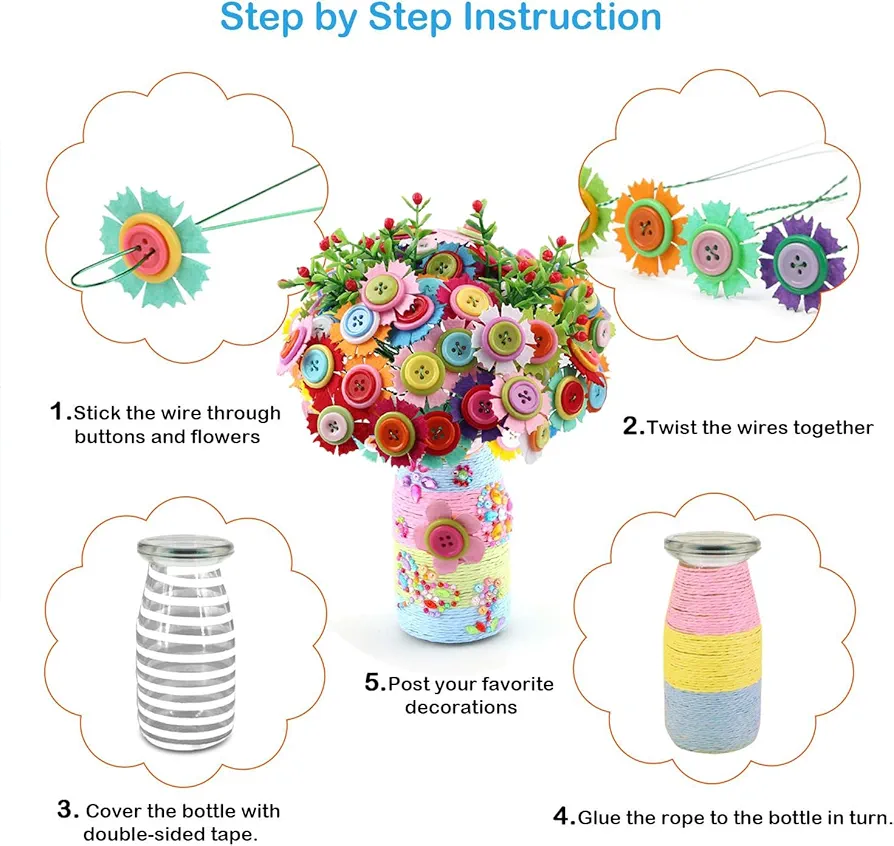 Step by Step Instruction

1.Stick the wire through buttons and flowers

2.Twist the wires together

5.Post your favorite decorations

3. Cover the bottle with double-sided tape.

4.Glue the rope to the bottle in turn.