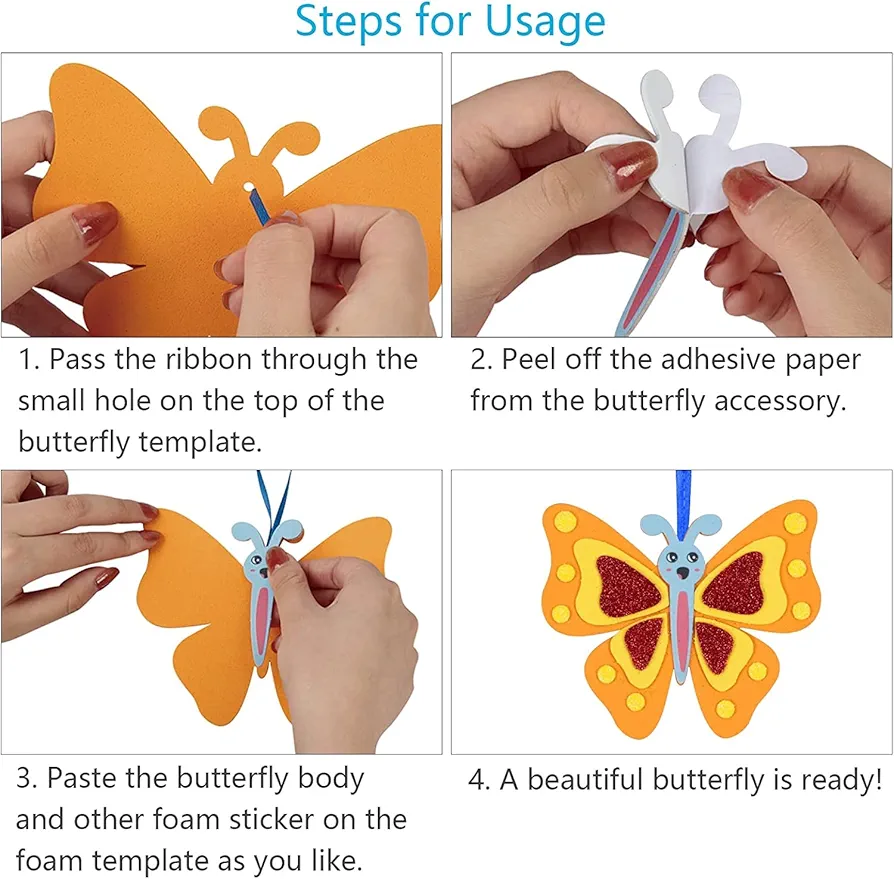 Steps for Usage

1. Pass the ribbon through the small hole on the top of the butterfly template.

2. Peel off the adhesive paper from the butterfly accessory.

3. Paste the butterfly body and other foam sticker on the foam template as you like.

4. A beautiful butterfly is ready!