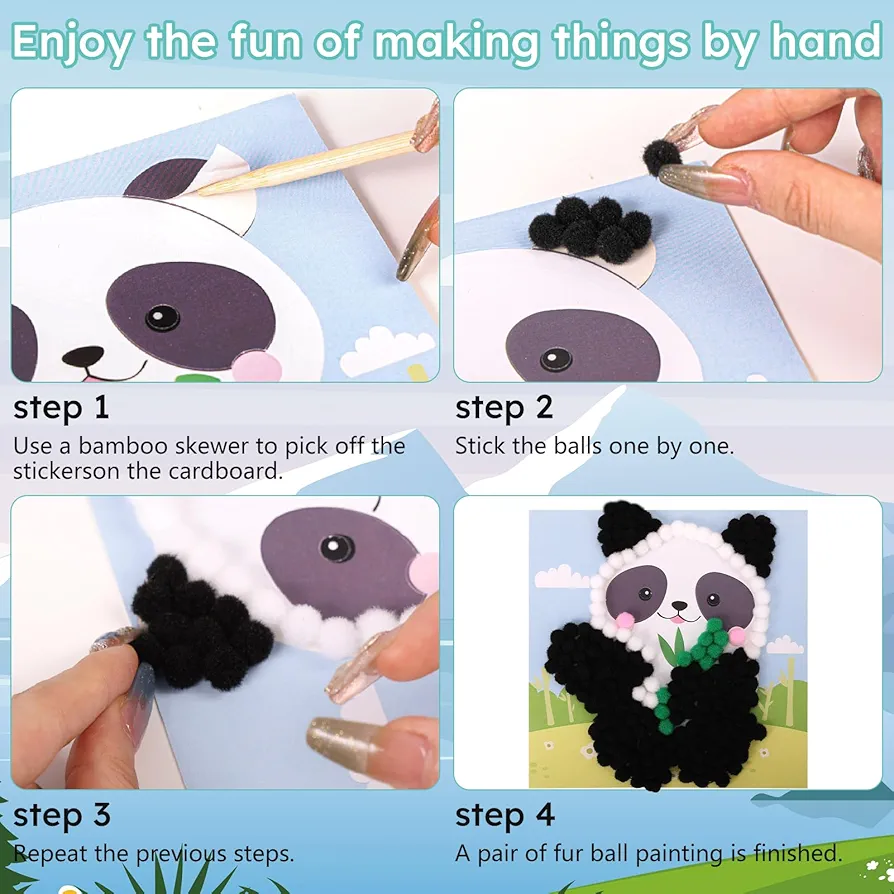 Enjoy the fun of making things by hand

step 1
Use a bamboo skewer to pick off the stickerson the cardboard.

step 2
Stick the balls one by one.

step 3
Repeat the previous steps.

step 4
A pair of fur ball painting is finished.