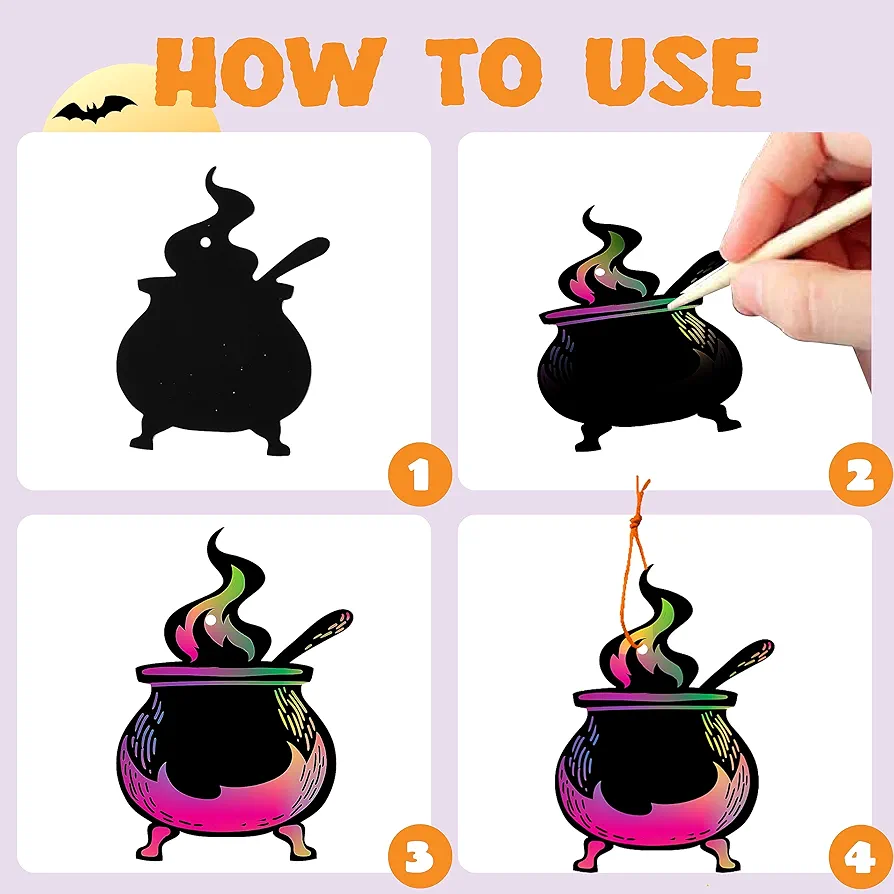 HOW TO USE

1

2

3

4