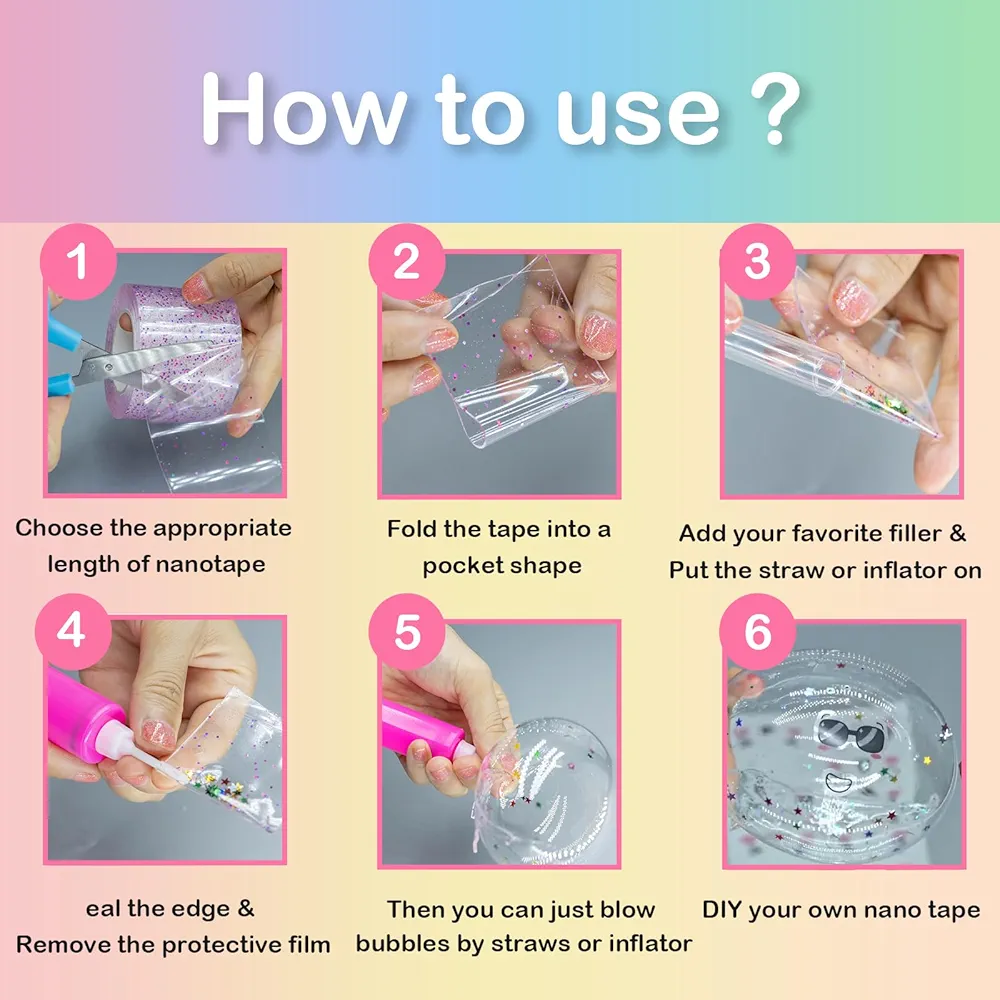 How to use ?

1
Choose the appropriate length of nanotape

2
Fold the tape into a pocket shape

3
Add your favorite filler & Put the straw or inflator on

4
eal the edge & Remove the protective film

5
Then you can just blow bubbles by straws or inflator

6
DIY your own nano tape