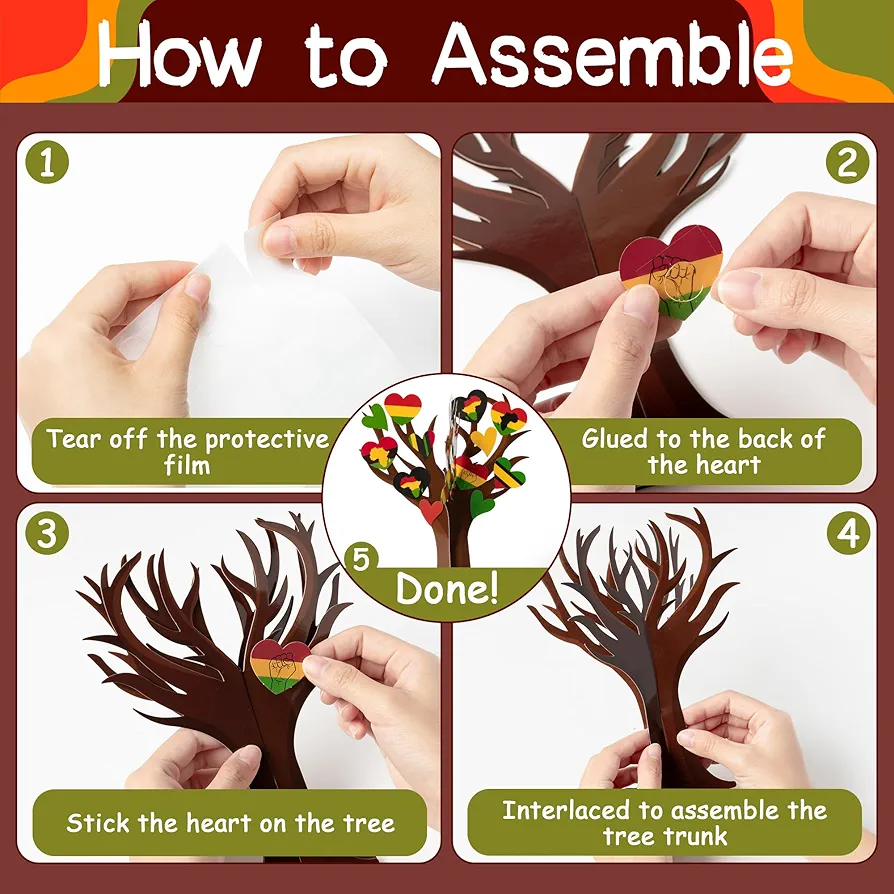 How to Assemble

1

Tear off the protective film

2

Glued to the back of the heart

5

Done!

3

Stick the heart on the tree

4

Interlaced to assemble the tree trunk