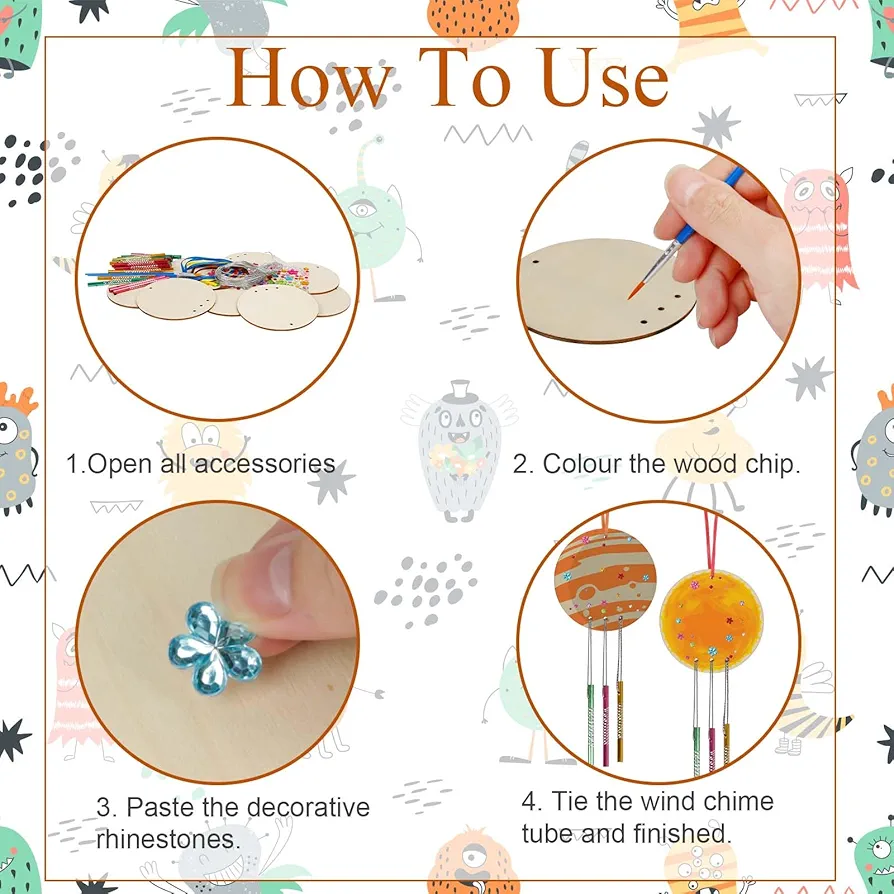 How To Use

1.Open all accessories

2. Colour the wood chip.

3. Paste the decorative rhinestones.

4. Tie the wind chime tube and finished.