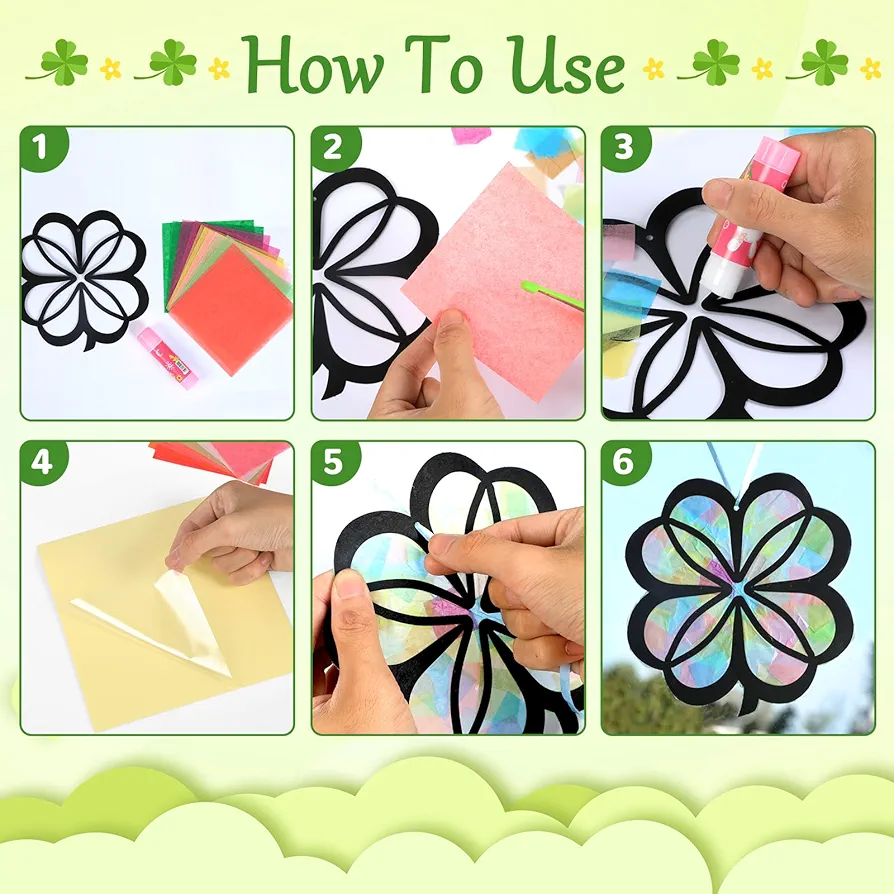 How To Use

1

2

3

4

5

6