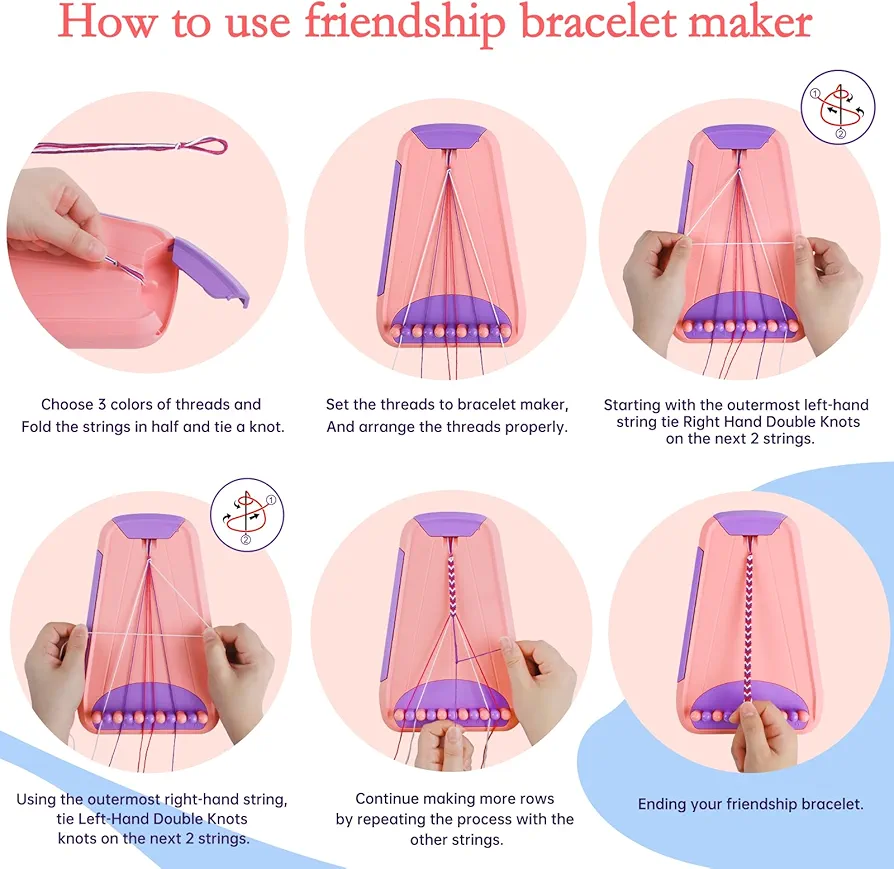 How to use friendship bracelet maker

①
②

Choose 3 colors of threads and Fold the strings in half and tie a knot.

Set the threads to bracelet maker, And arrange the threads properly.

Starting with the outermost left-hand string tie Right Hand Double Knots on the next 2 strings.

①
②

Using the outermost right-hand string, tie Left-Hand Double Knots knots on the next 2 strings.

Continue making more rows by repeating the process with the other strings.

Ending your friendship bracelet.