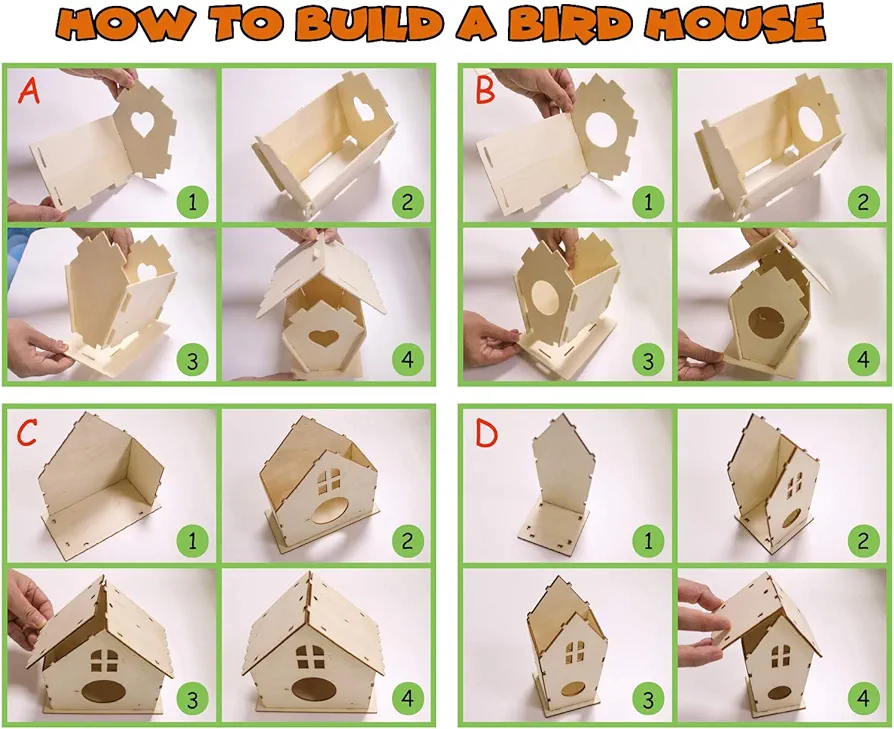 HOW TO BUILD A BIRD HOUSE

A

1

2

3

4

B

1

2

3

4

C

1

2

3

4

D

1

2

3

4