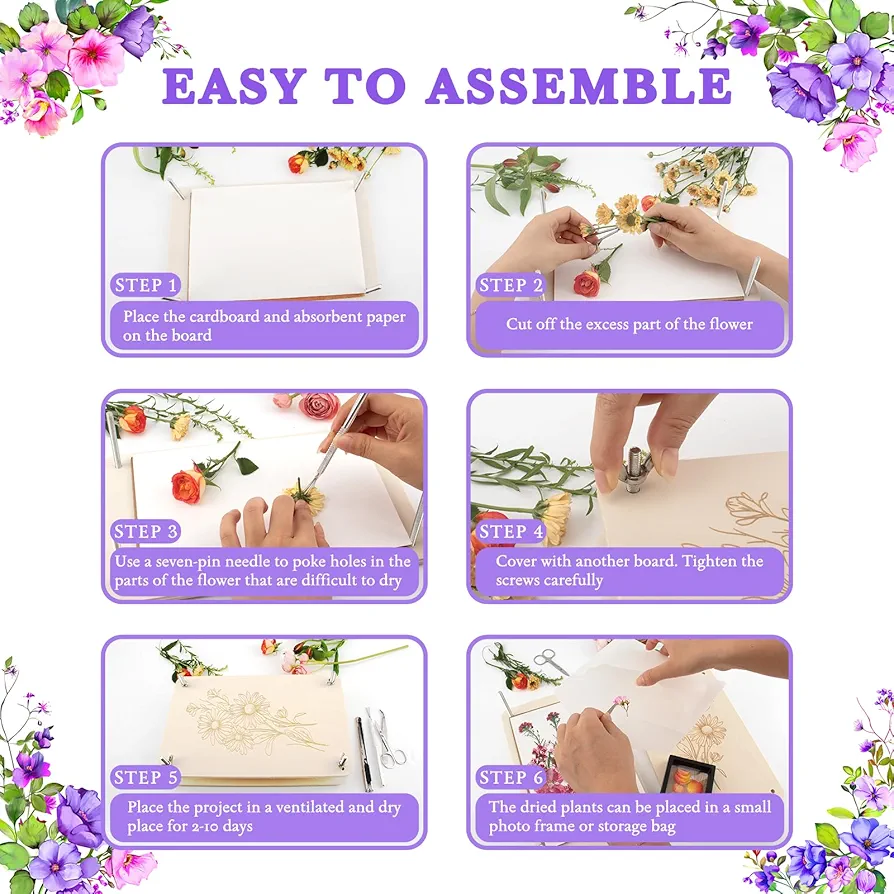 EASY TO ASSEMBLE

STEP 1
Place the cardboard and absorbent paper on the board

STEP 2
Cut off the excess part of the flower

STEP 3
Use a seven-pin needle to poke holes in the parts of the flower that are difficult to dry

STEP 4
Cover with another board. Tighten the screws carefully

STEP 5
Place the project in a ventilated and dry place for 2-10 days

STEP 6
The dried plants can be placed in a small photo frame or storage bag