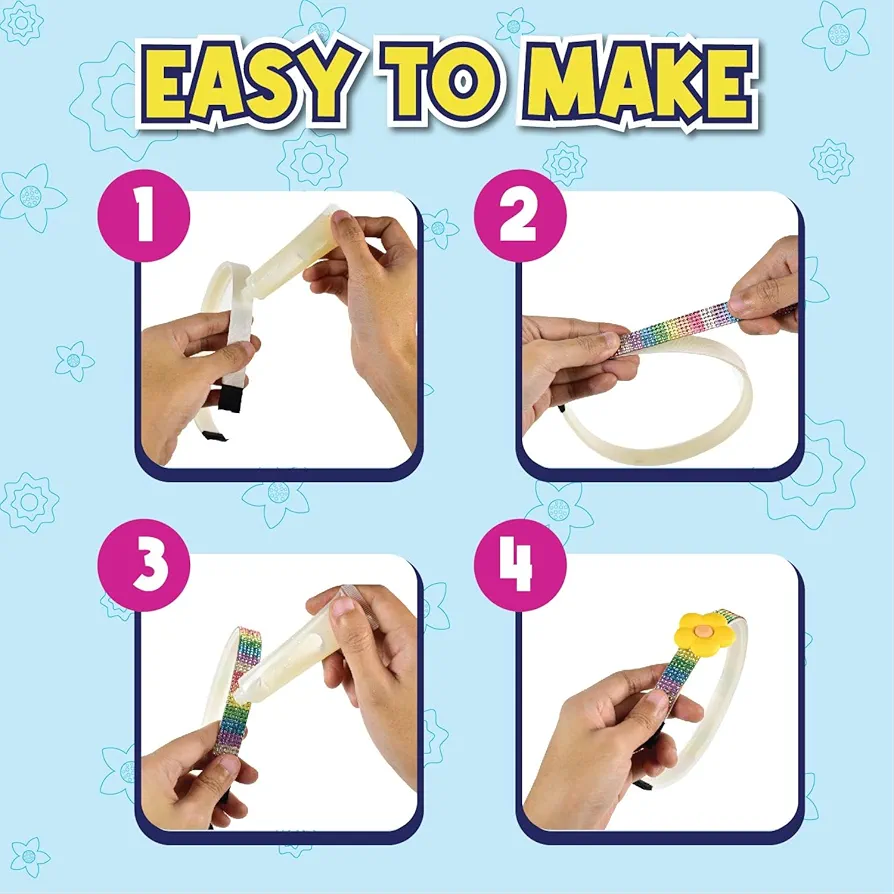 EASY TO MAKE

1

2

3

4