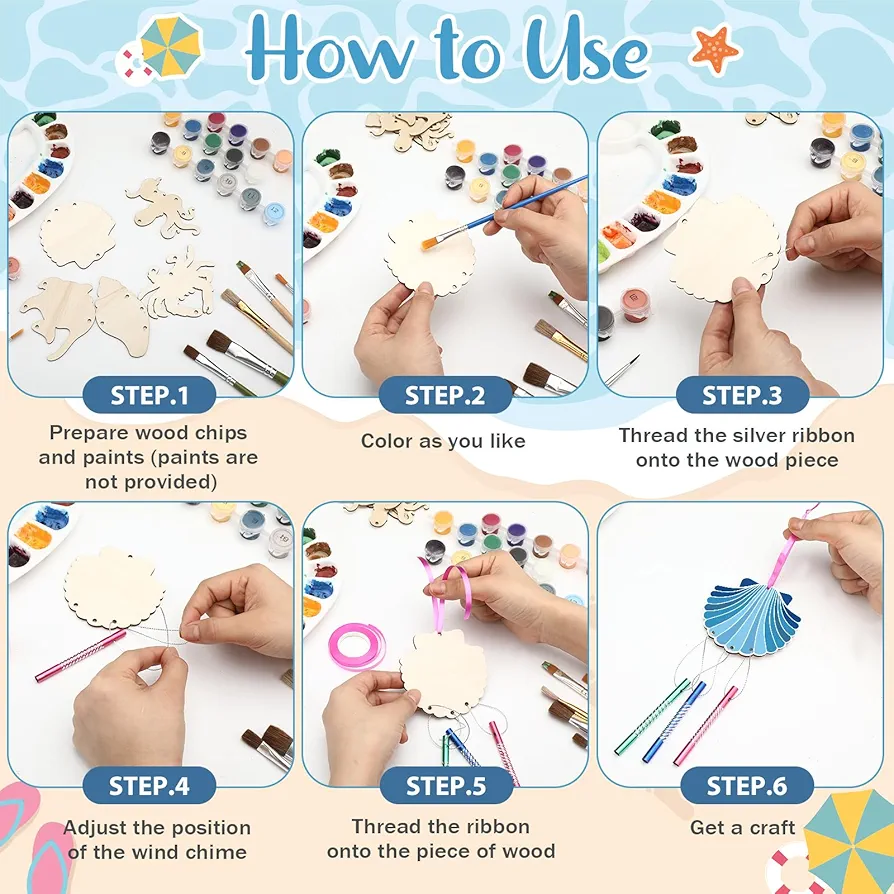 How to Use

STEP.1
Prepare wood chips and paints (paints are not provided)

STEP.2
Color as you like

STEP.3
Thread the silver ribbon onto the wood piece

STEP.4
Adjust the position of the wind chime

STEP.5
Thread the ribbon onto the piece of wood

STEP.6
Get a craft