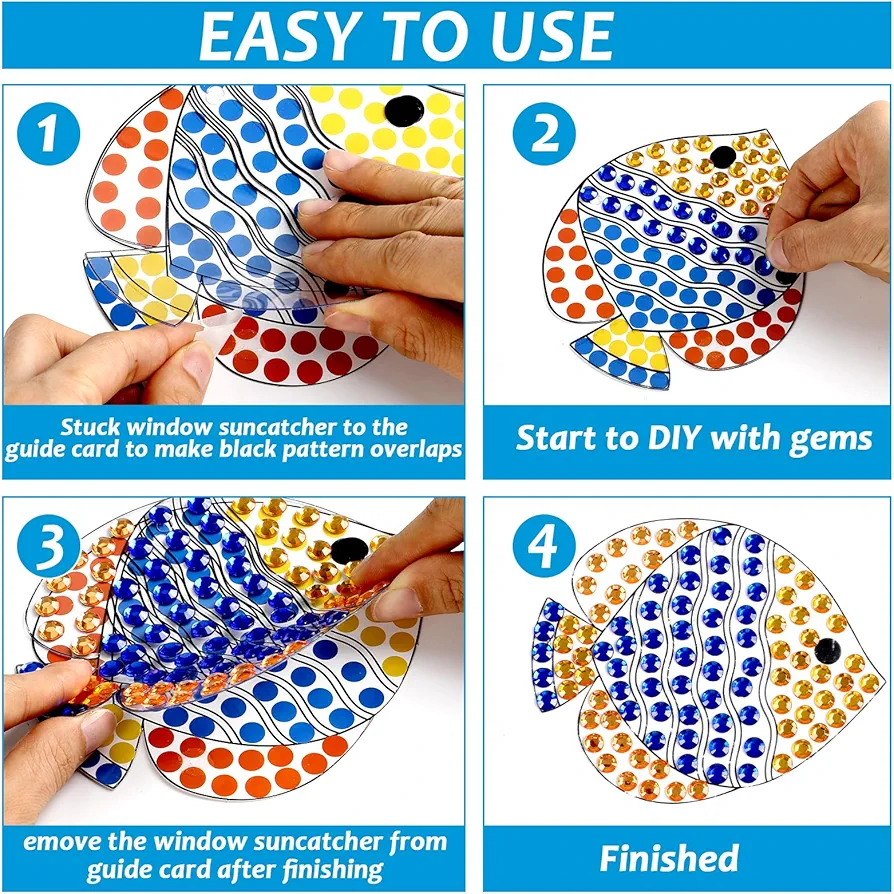 EASY TO USE

1

Stuck window suncatcher to the guide card to make black pattern overlaps

2

Start to DIY with gems

3

emove the window suncatcher from guide card after finishing

4

Finished