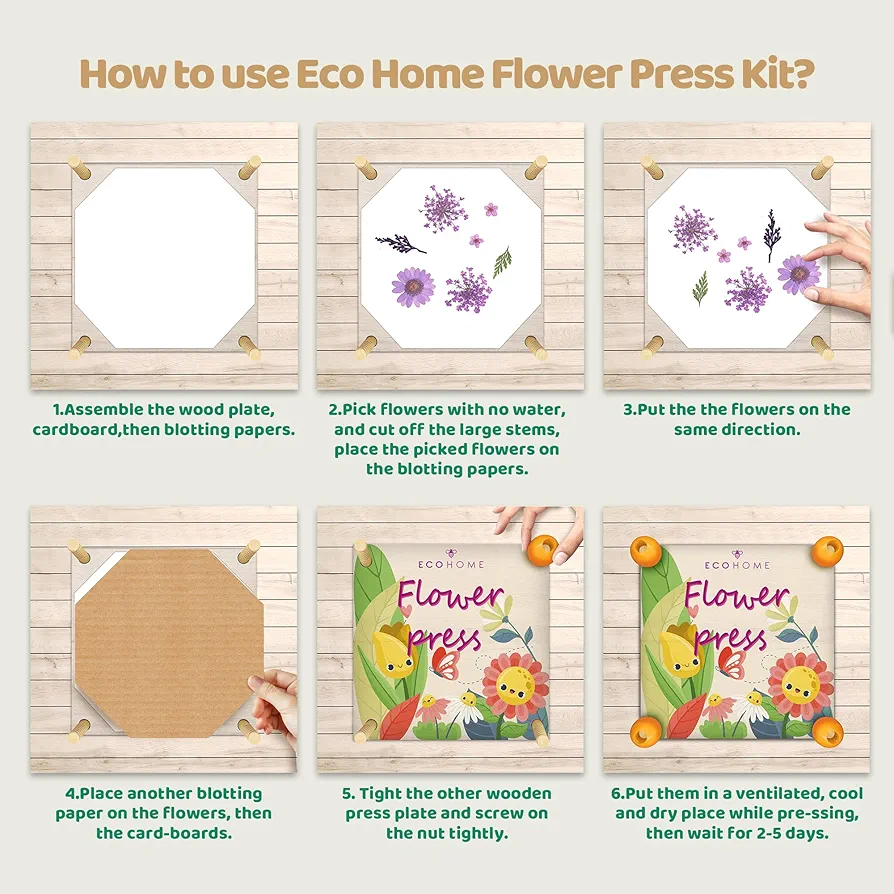 How to use Eco Home Flower Press Kit?

1.Assemble the wood plate, cardboard,then blotting papers.

2.Pick flowers with no water, and cut off the large stems, place the picked flowers on the blotting papers.

3.Put the the flowers on the same direction.

4.Place another blotting paper on the flowers, then the card-boards.

ECOHOME
Flower press

5. Tight the other wooden press plate and screw on the nut tightly.

ECOHOME
Flower press

6.Put them in a ventilated, cool and dry place while pre-ssing, then wait for 2-5 days.