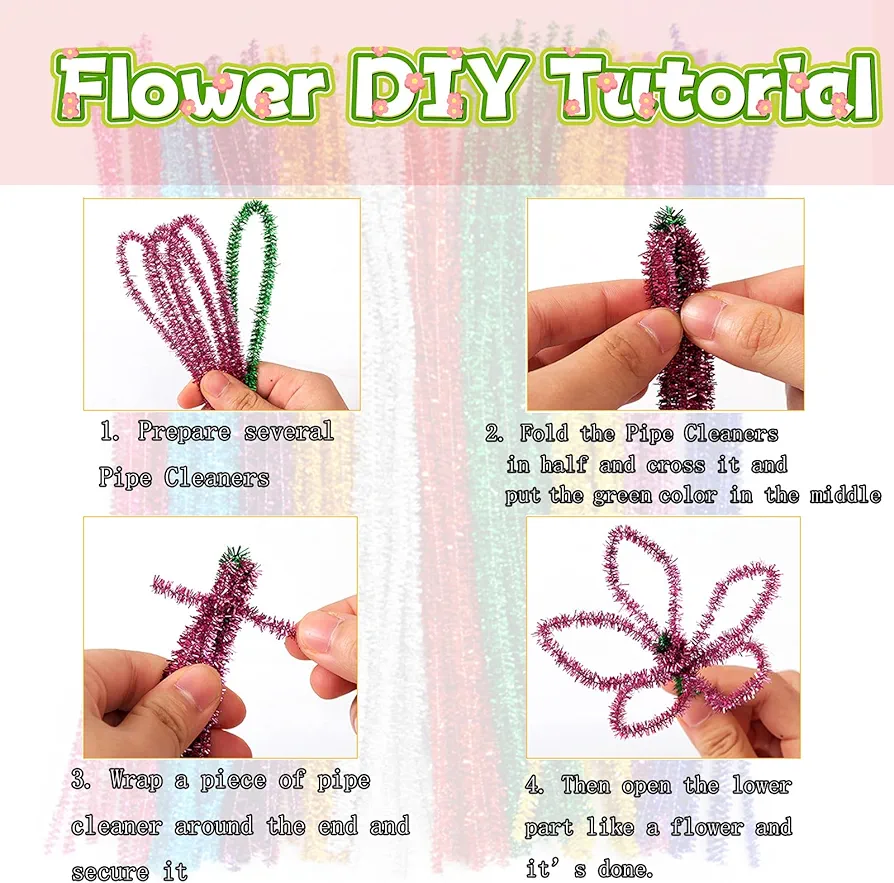 Flower DIY Tutorial

1. Prepare several Pipe Cleaners

2. Fold the Pipe Cleaners in half and cross it and put the green color in the middle

3. Wrap a piece of pipe cleaner around the end and secure it

4. Then open the lower part like a flower and it's done.