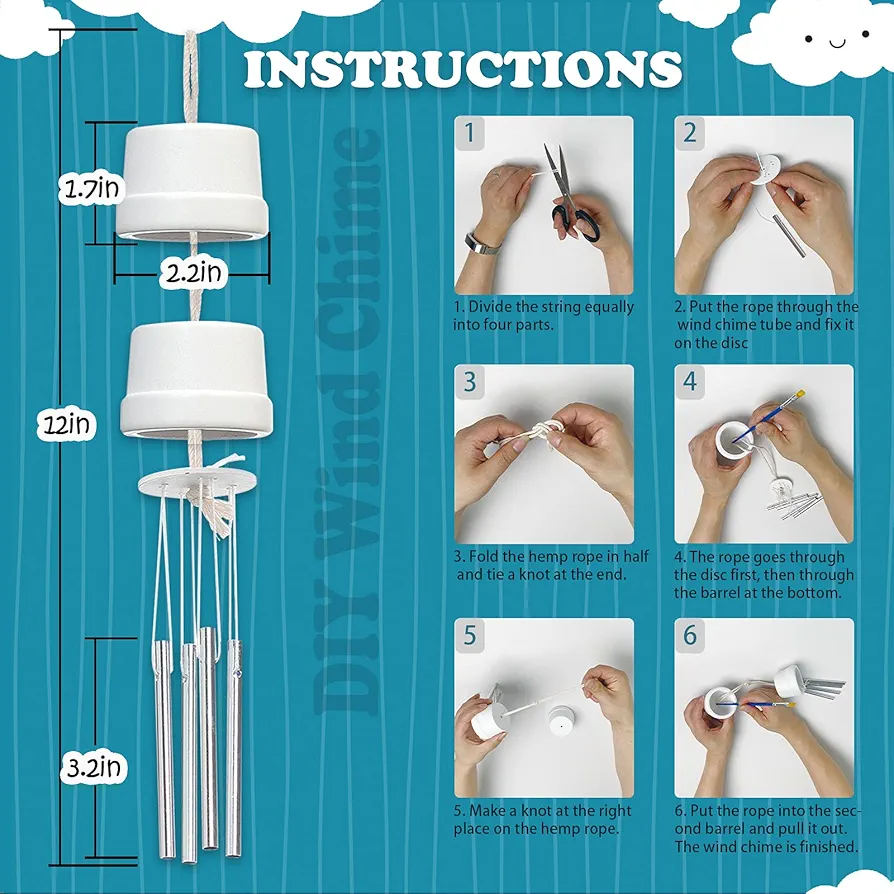 INSTRUCTIONS

1.7in

2.2in

12in

3.2in

DIY Wind Chime

1

1. Divide the string equally into four parts.

2

2. Put the rope through the wind chime tube and fix it on the disc

3

3. Fold the hemp rope in half and tie a knot at the end.

4

4. The rope goes through the disc first, then through the barrel at the bottom.

5

5. Make a knot at the right place on the hemp rope.

6

6. Put the rope into the second barrel and pull it out. The wind chime is finished.