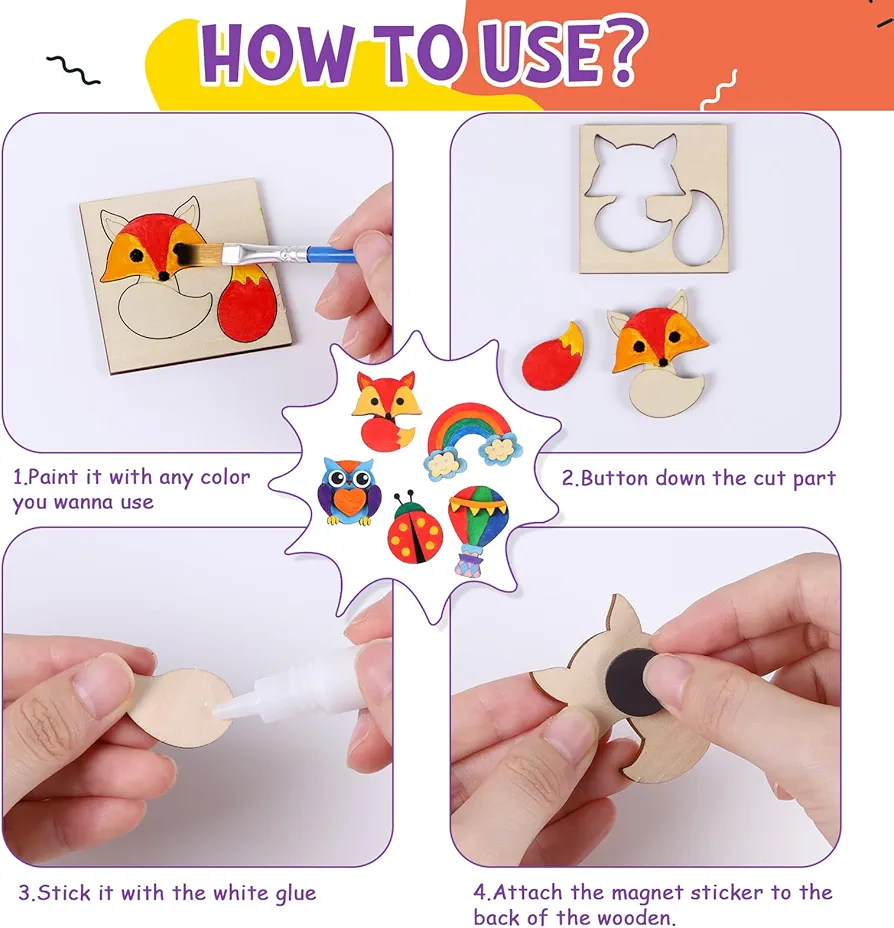 HOW TO USE?

1.Paint it with any color you wanna use

2.Button down the cut part

3.Stick it with the white glue

4.Attach the magnet sticker to the back of the wooden.