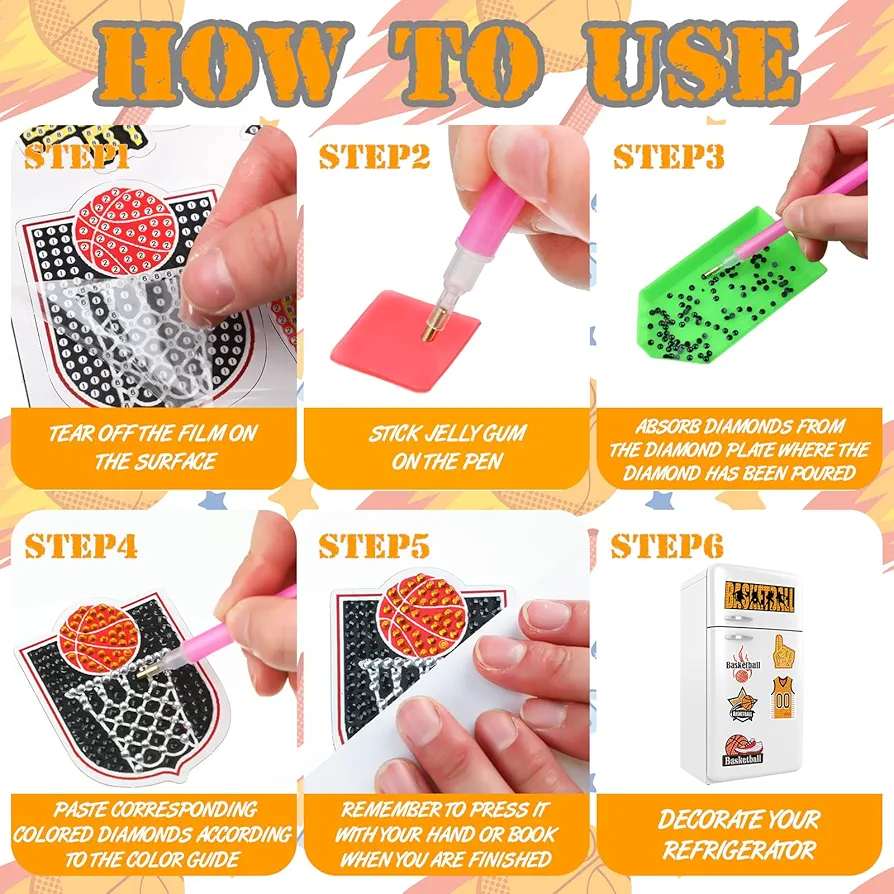 HOW TO USE

STEP1

TEAR OFF THE FILM ON THE SURFACE

STEP2

STICK JELLY GUM ON THE PEN

STEP3

ABSORB DIAMONDS FROM THE DIAMOND PLATE WHERE THE DIAMOND HAS BEEN POURED

STEP4

PASTE CORRESPONDING COLORED DIAMONDS ACCORDING TO THE COLOR GUIDE

STEP5

REMEMBER TO PRESS IT WITH YOUR HAND OR BOOK WHEN YOU ARE FINISHED

STEP6

BASKETBALL

Basketball

BASKETBALL

00

Basketball

DECORATE YOUR REFRIGERATOR