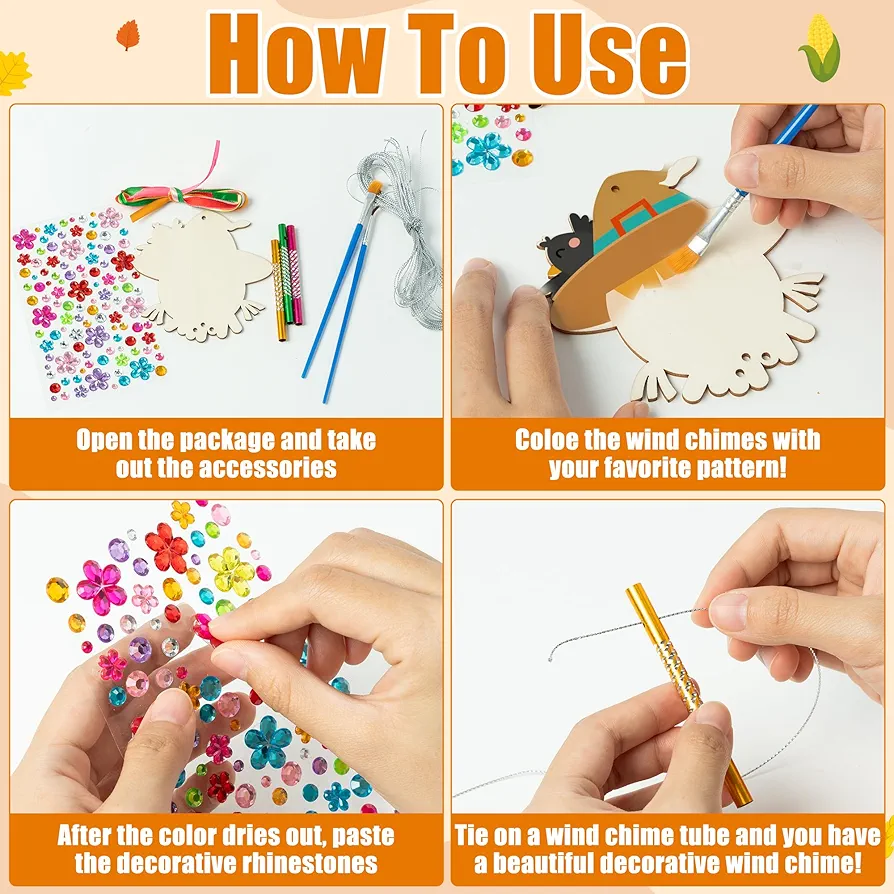 How To Use

Open the package and take out the accessories

Coloe the wind chimes with your favorite pattern!

After the color dries out, paste the decorative rhinestones

Tie on a wind chime tube and you have a beautiful decorative wind chime!