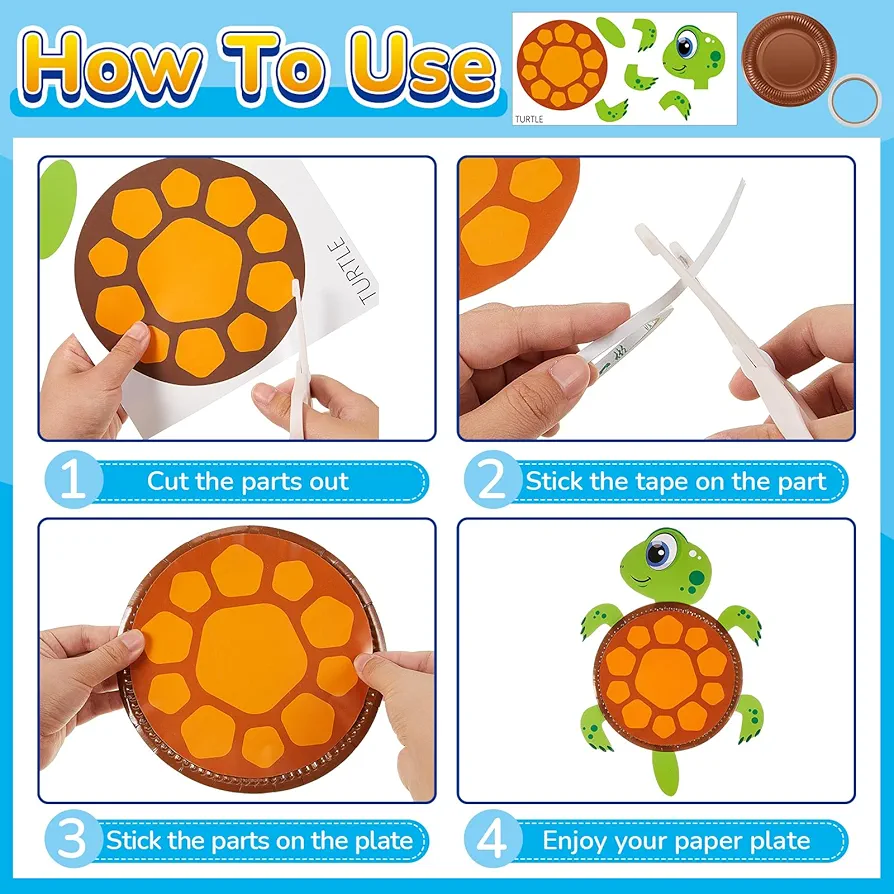 How To Use

TURTLE

TURTLE

1 Cut the parts out

2 Stick the tape on the part

3 Stick the parts on the plate

4 Enjoy your paper plate