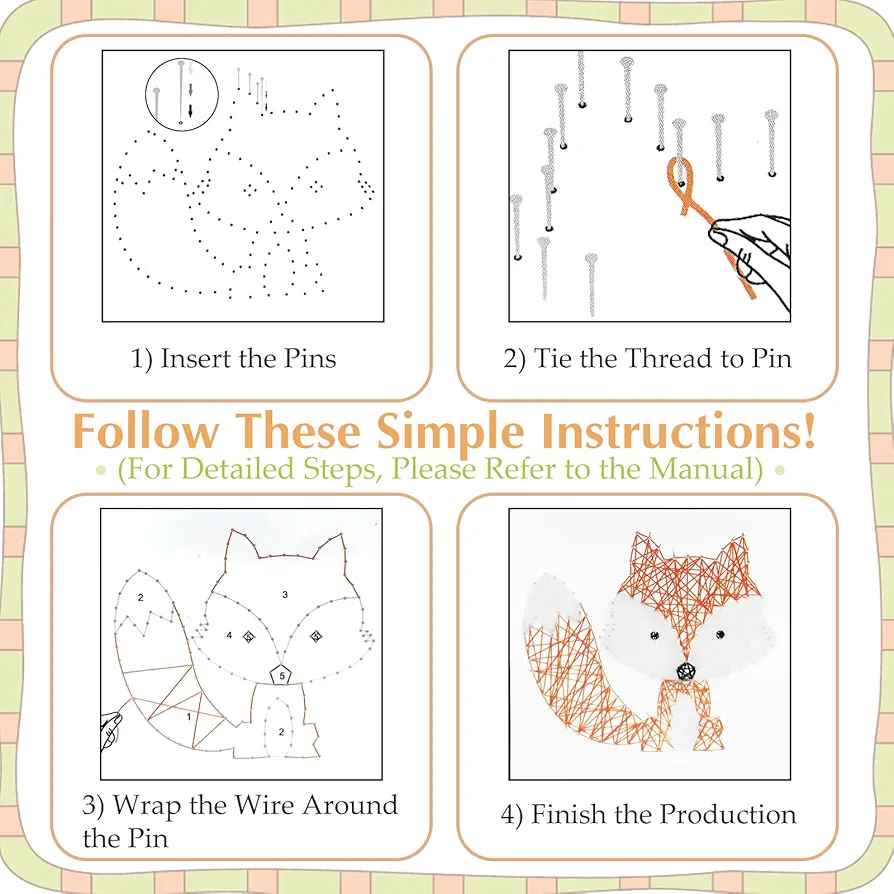 1) Insert the Pins

2) Tie the Thread to Pin

Follow These Simple Instructions!

(For Detailed Steps, Please Refer to the Manual)

2

3

4

5

1

2

3) Wrap the Wire Around the Pin

4) Finish the Production