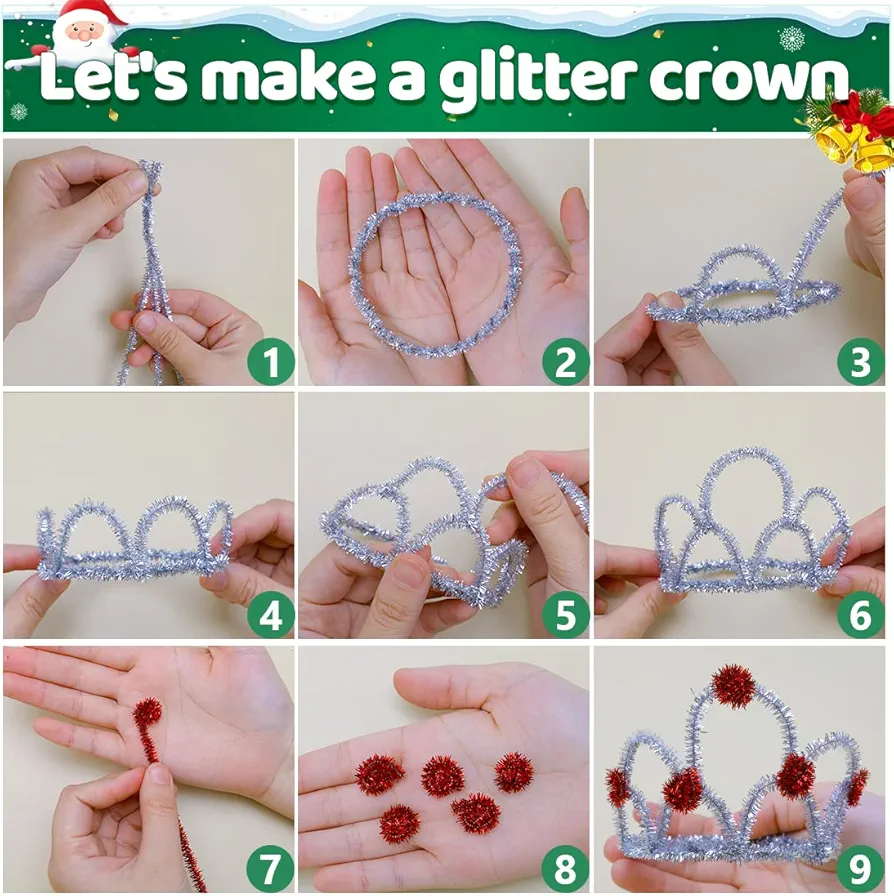 Let's make a glitter crown

1

2

3

4

5

6

7

8

9