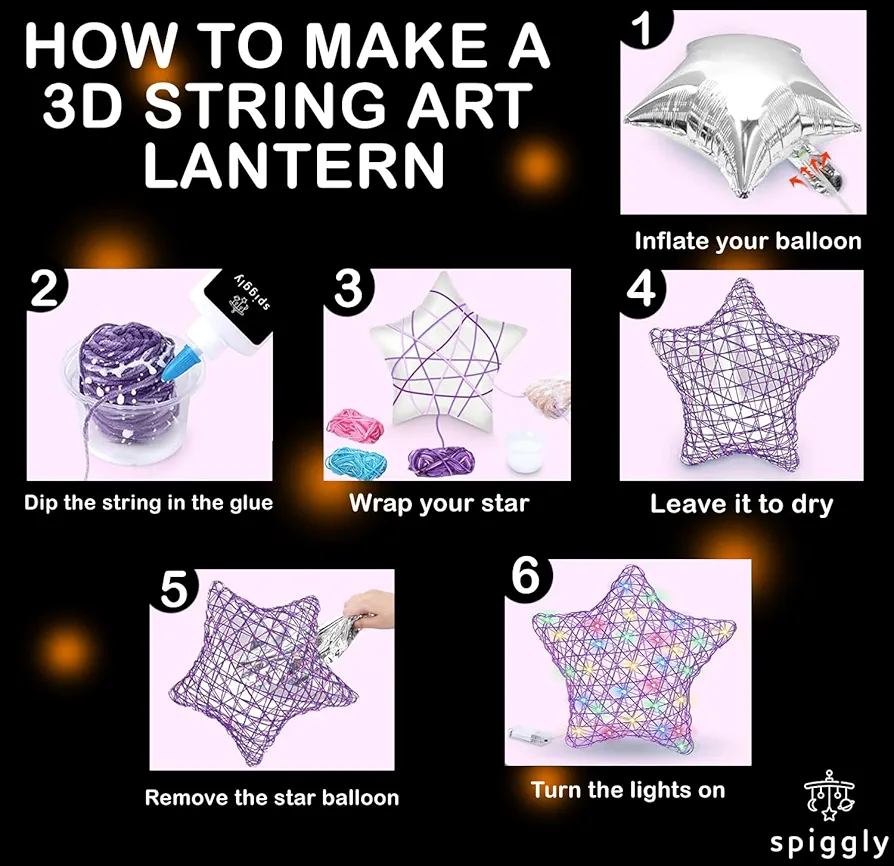 HOW TO MAKE A 3D STRING ART LANTERN

1

Inflate your balloon

2

spiggly

Dip the string in the glue

3

Wrap your star

4

Leave it to dry

5

Remove the star balloon

6

Turn the lights on

spiggly