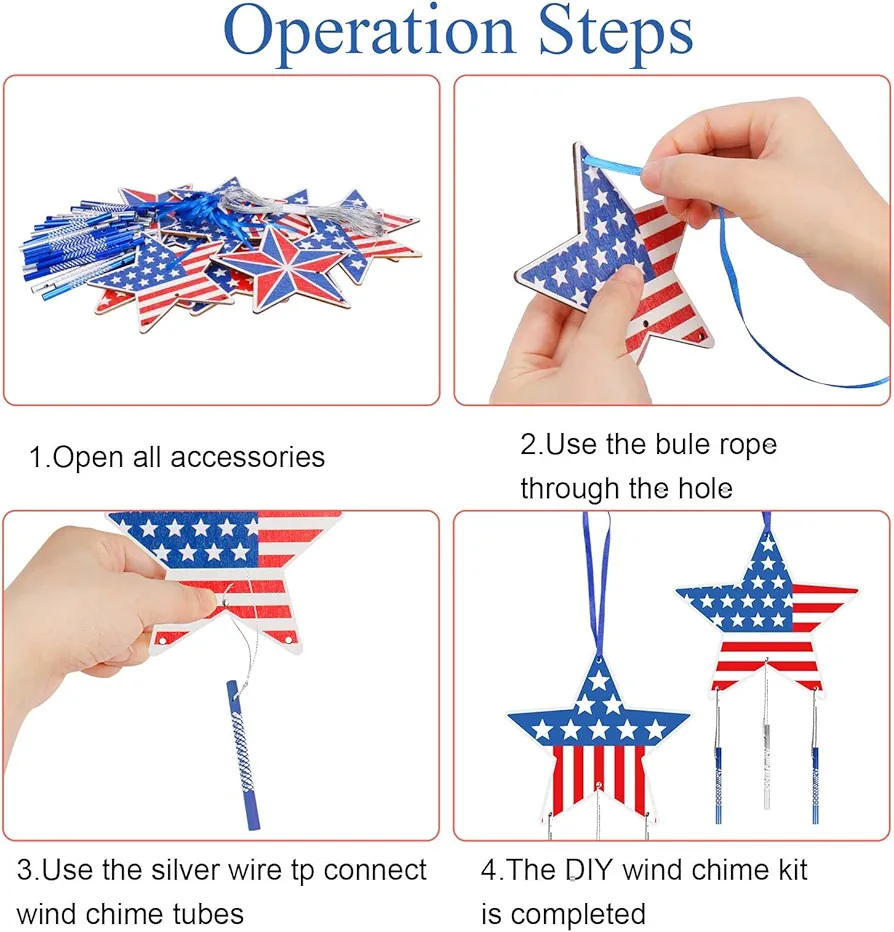 Operation Steps

1.Open all accessories

2.Use the bule rope through the hole

3.Use the silver wire tp connect wind chime tubes

4.The DIY wind chime kit is completed