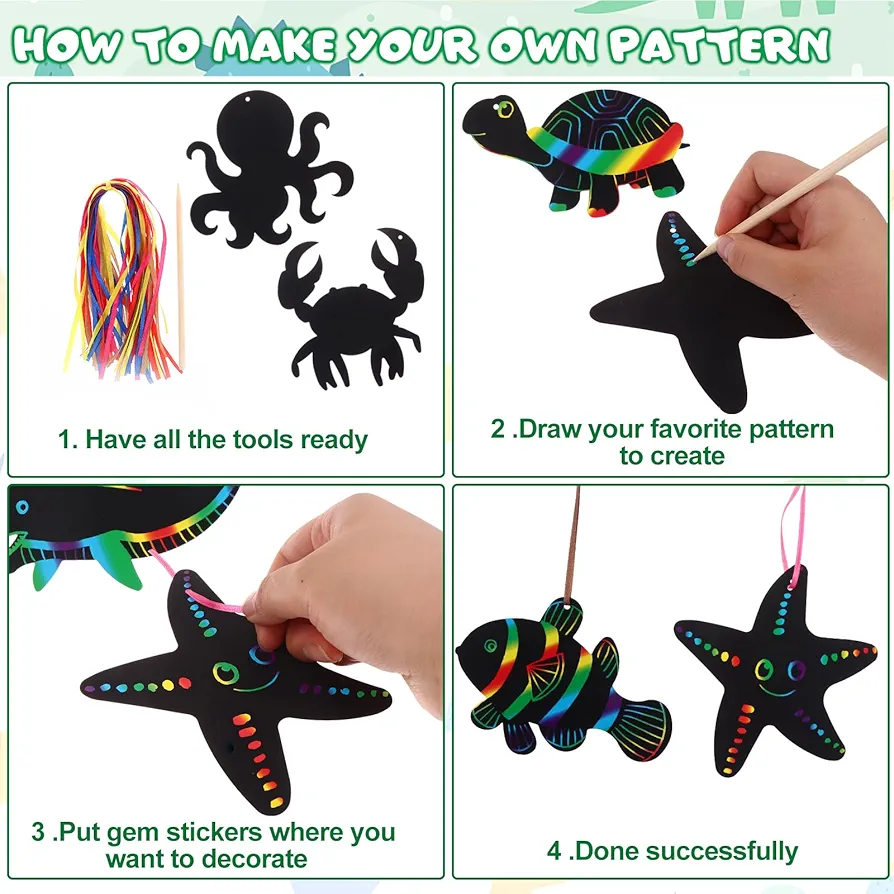 HOW TO MAKE YOUR OWN PATTERN

1. Have all the tools ready

2 .Draw your favorite pattern to create

3 .Put gem stickers where you want to decorate

4 .Done successfully