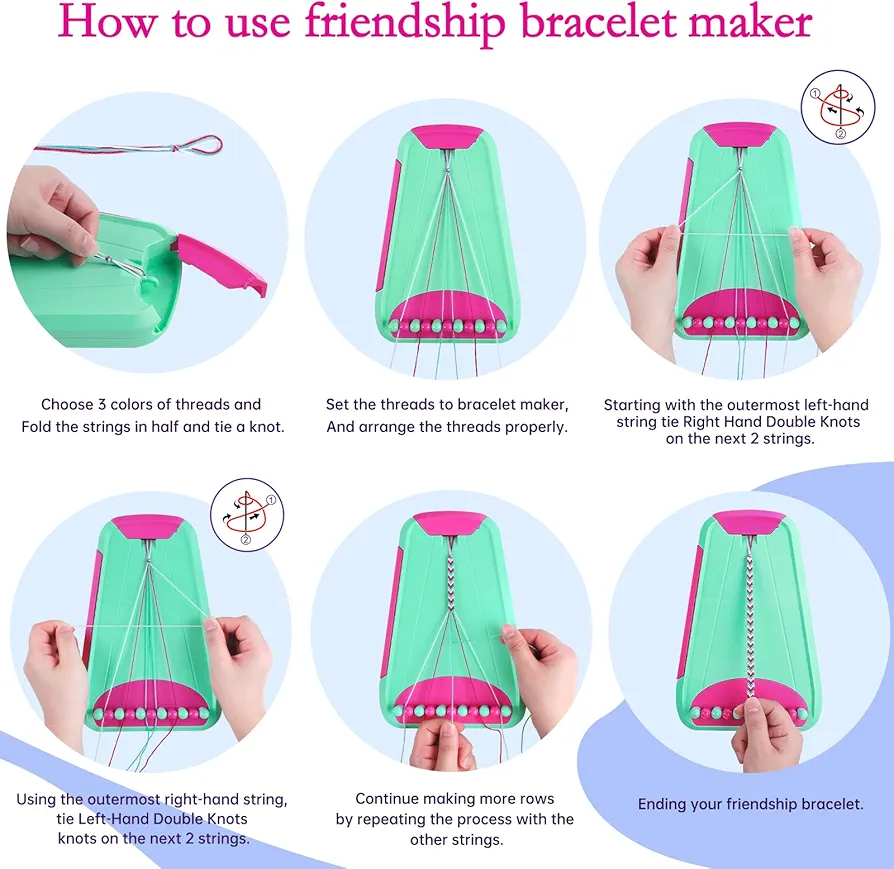 How to use friendship bracelet maker

①
②

Choose 3 colors of threads and Fold the strings in half and tie a knot.

Set the threads to bracelet maker, And arrange the threads properly.

Starting with the outermost left-hand string tie Right Hand Double Knots on the next 2 strings.

①
②

Using the outermost right-hand string, tie Left-Hand Double Knots knots on the next 2 strings.

Continue making more rows by repeating the process with the other strings.

Ending your friendship bracelet.