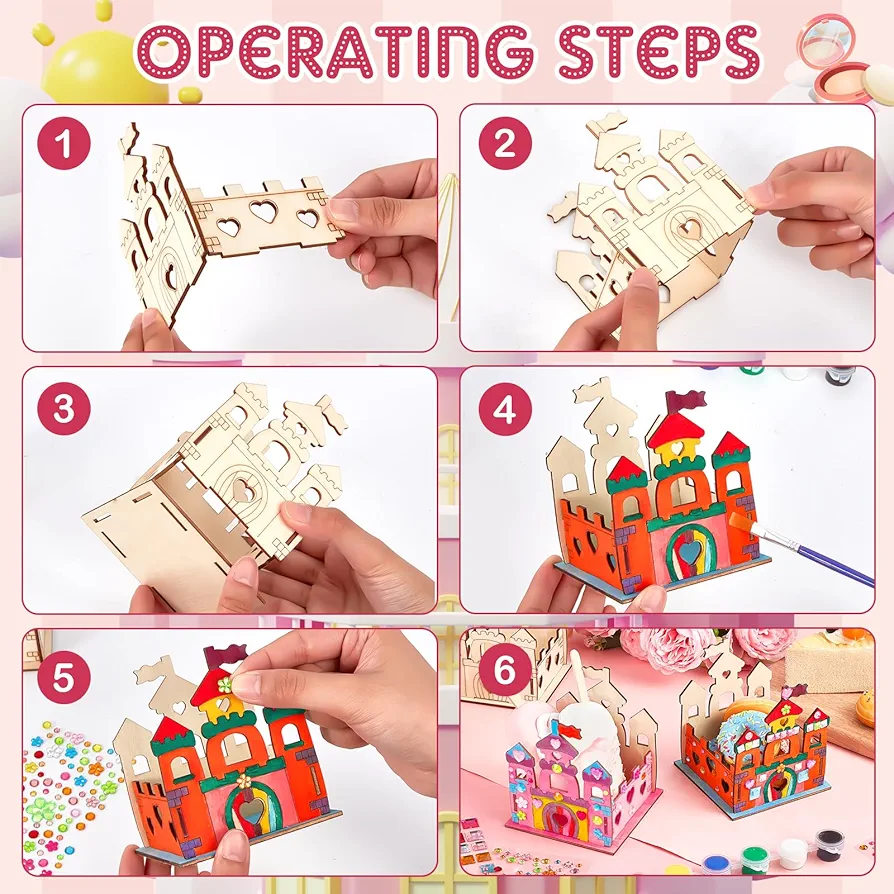 OPERATING STEPS

1

2

3

4

5

6