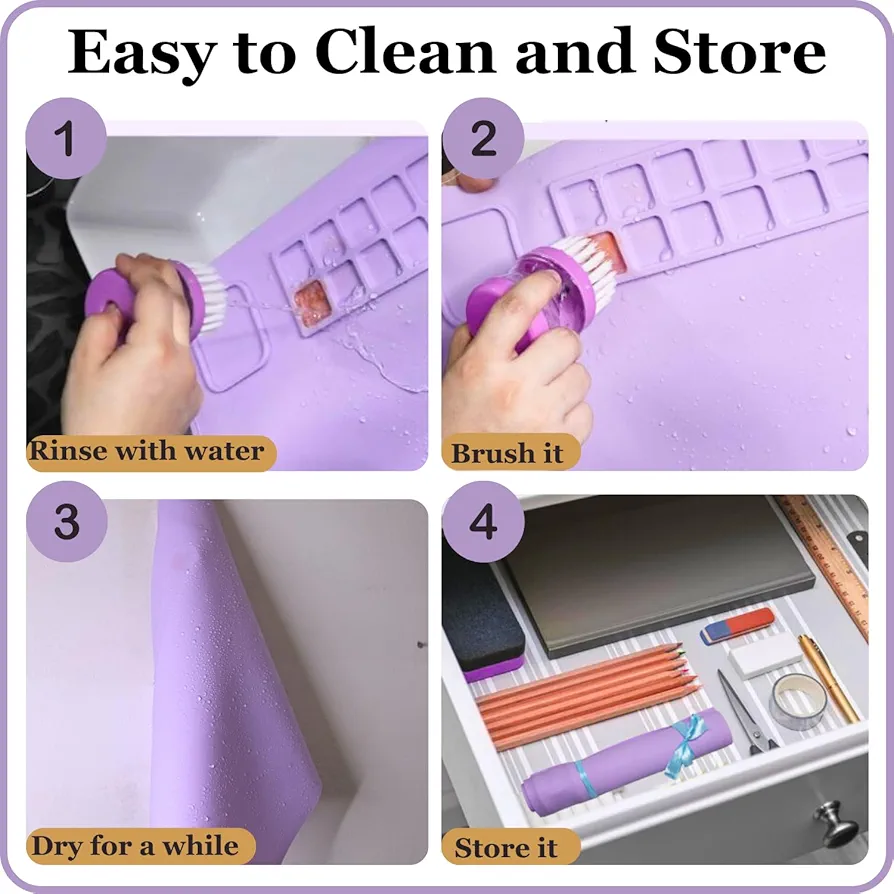 Easy to Clean and Store

1

Rinse with water

2

Brush it

3

Dry for a while

4

Store it