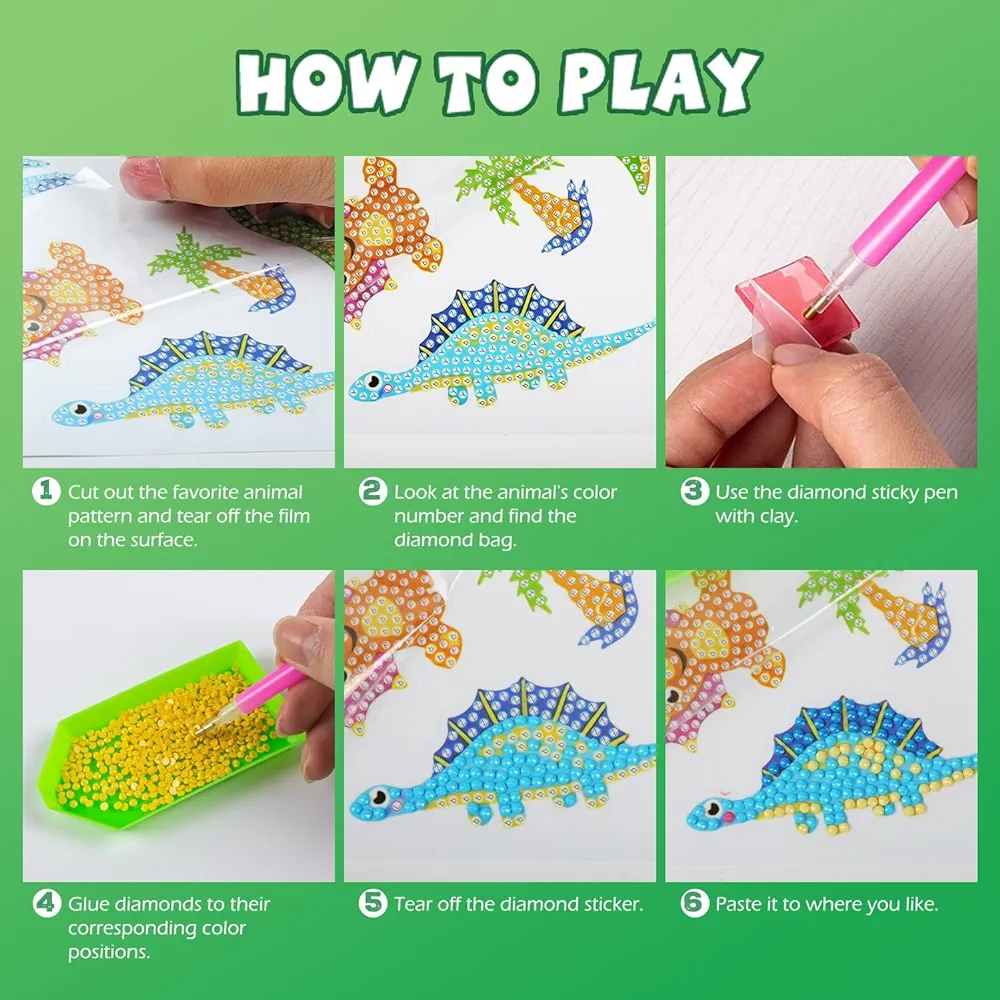 HOW TO PLAY

1 Cut out the favorite animal pattern and tear off the film on the surface.

2 Look at the animal's color number and find the diamond bag.

3 Use the diamond sticky pen with clay.

4 Glue diamonds to their corresponding color positions.

5 Tear off the diamond sticker.

6 Paste it to where you like.