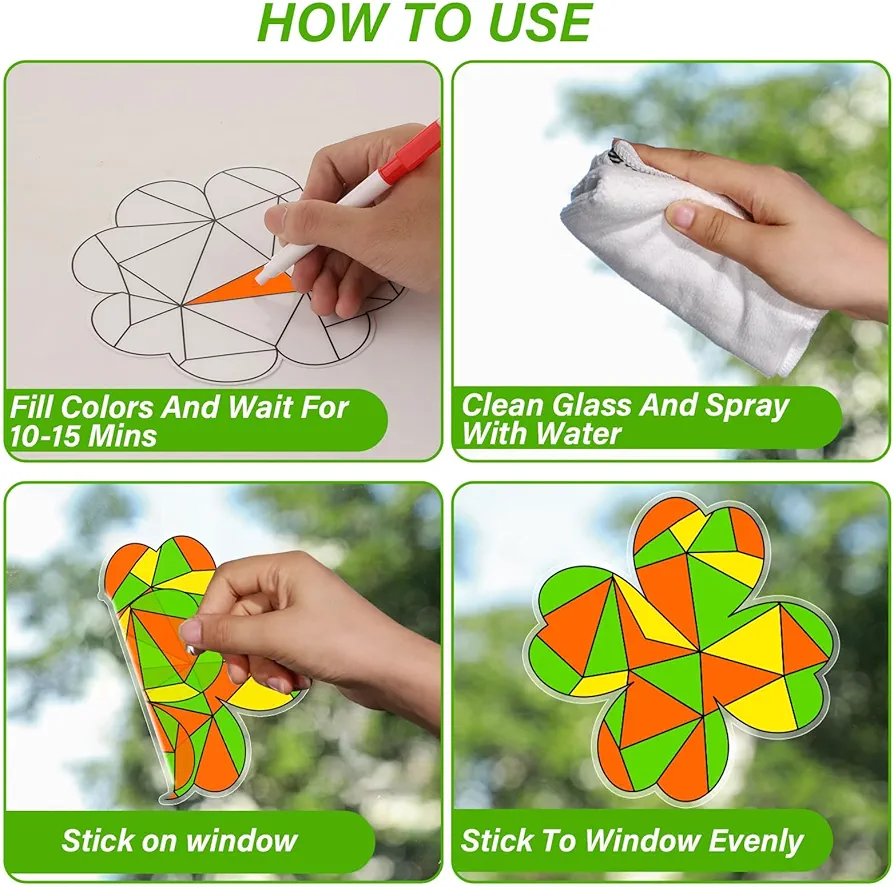 HOW TO USE

Fill Colors And Wait For 10-15 Mins

Clean Glass And Spray With Water

Stick on window

Stick To Window Evenly