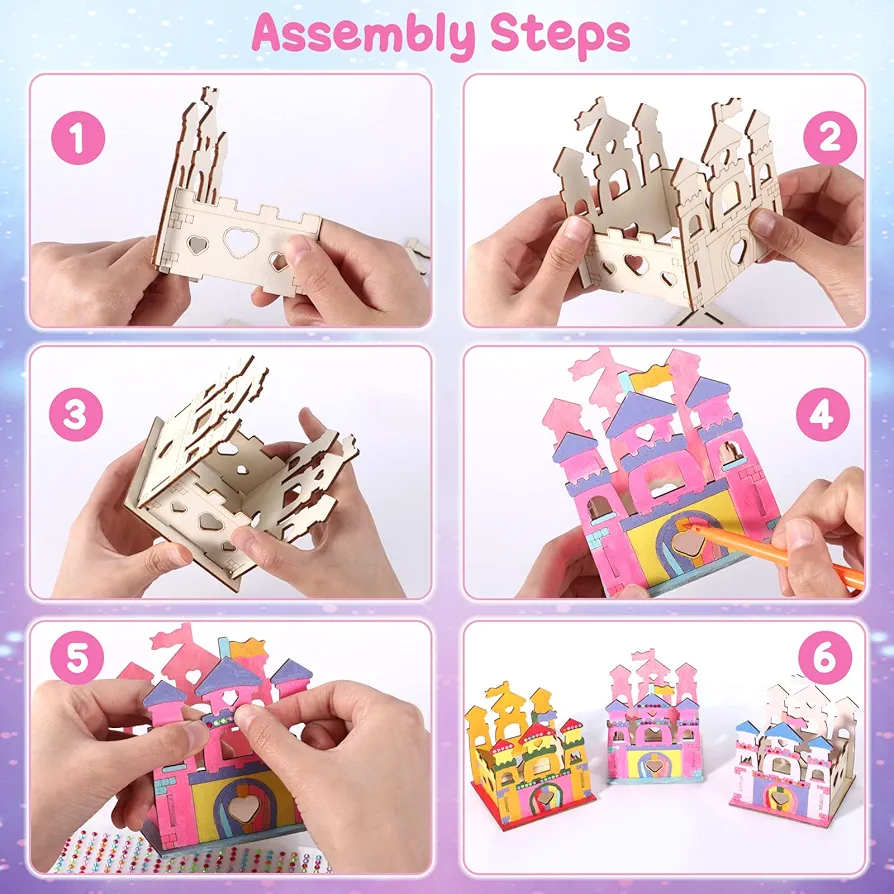 Assembly Steps

1

2

3

4

5

6