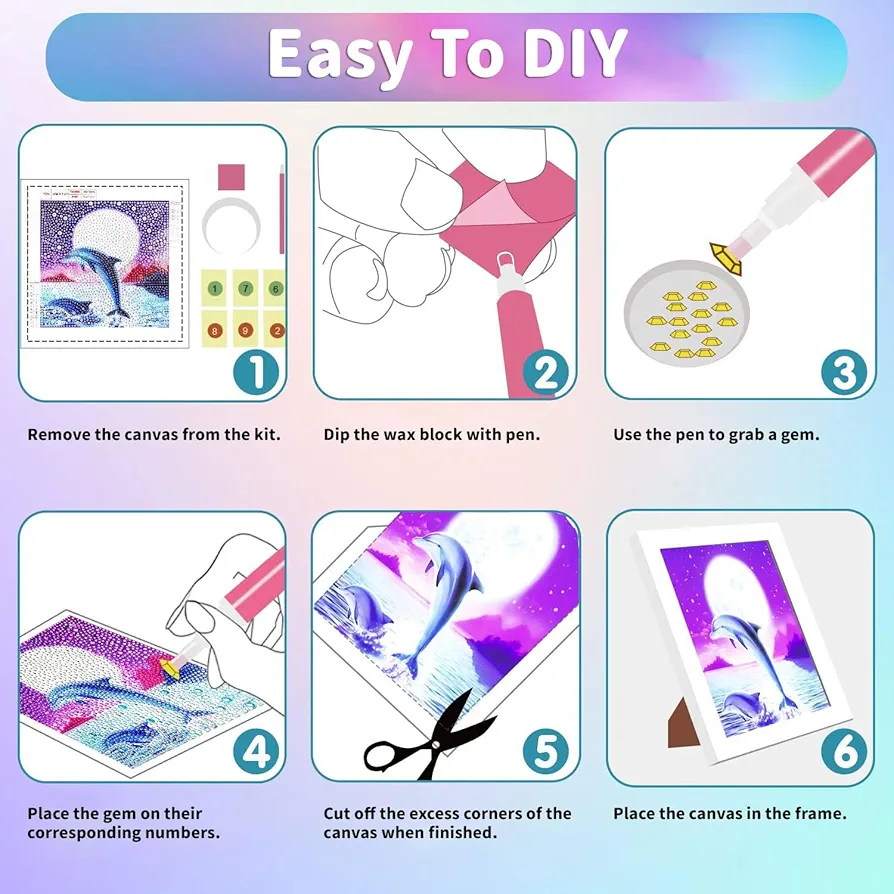 Easy To DIY

1
7
6
8
9
2

1

Remove the canvas from the kit.

2

Dip the wax block with pen.

3

Use the pen to grab a gem.

4

Place the gem on their corresponding numbers.

5

Cut off the excess corners of the canvas when finished.

6

Place the canvas in the frame.