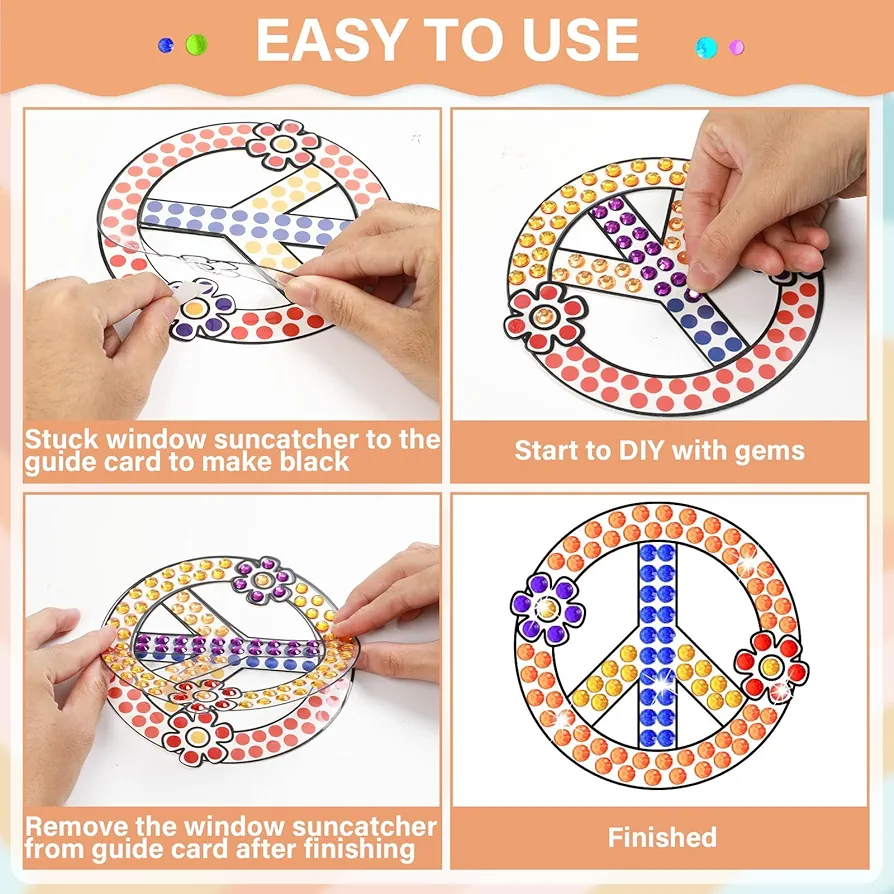 EASY TO USE

Stuck window suncatcher to the guide card to make black

Start to DIY with gems

Remove the window suncatcher from guide card after finishing

Finished