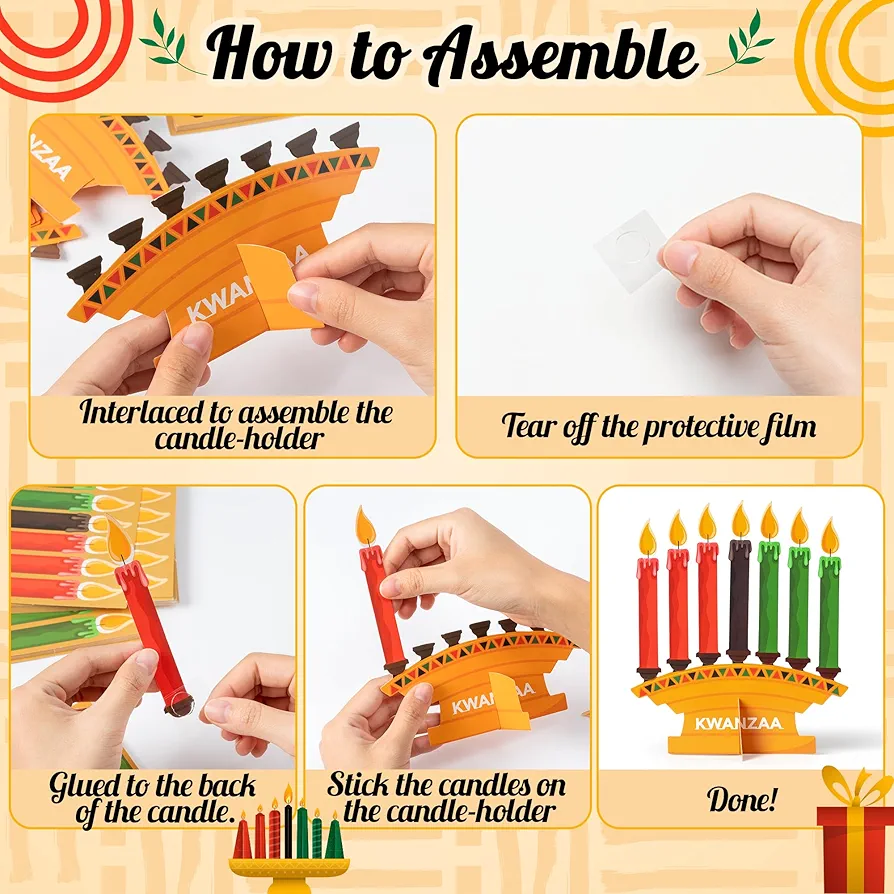 How to Assemble

KWANZAA

KWANZAA

Interlaced to assemble the candle-holder

Tear off the protective film

KWANZAA

KWANZAA

Glued to the back of the candle.

Stick the candles on the candle-holder

Done!