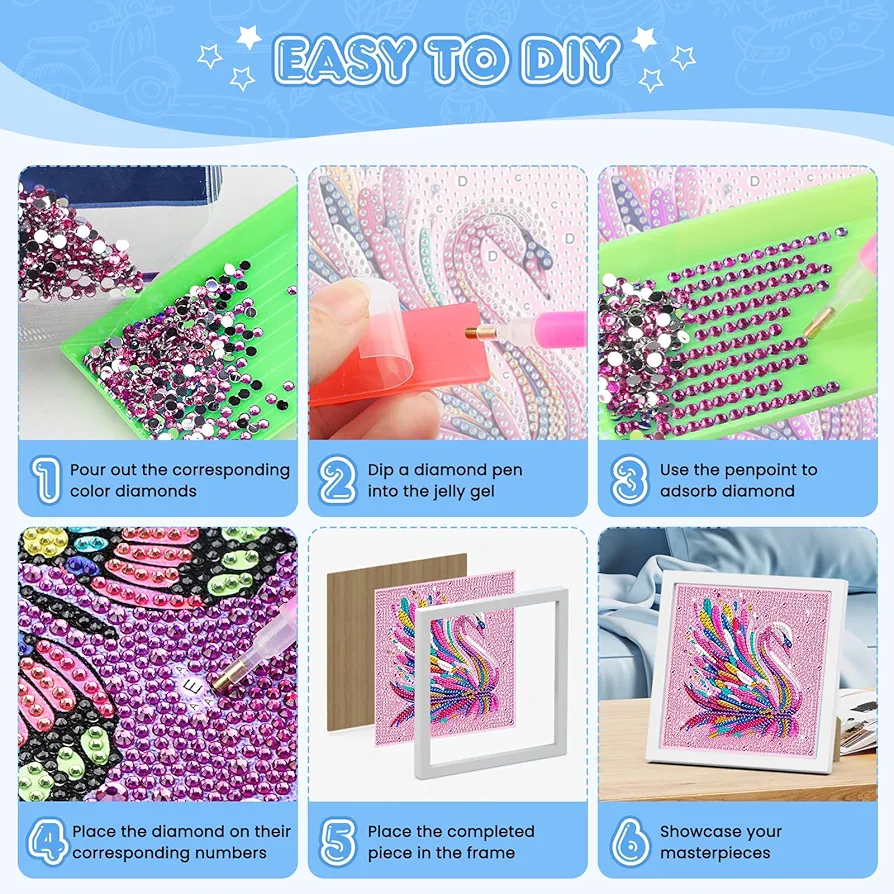 EASY TO DIY

1 Pour out the corresponding color diamonds

2 Dip a diamond pen into the jelly gel

3 Use the penpoint to adsorb diamond

4 Place the diamond on their corresponding numbers

5 Place the completed piece in the frame

6 Showcase your masterpieces