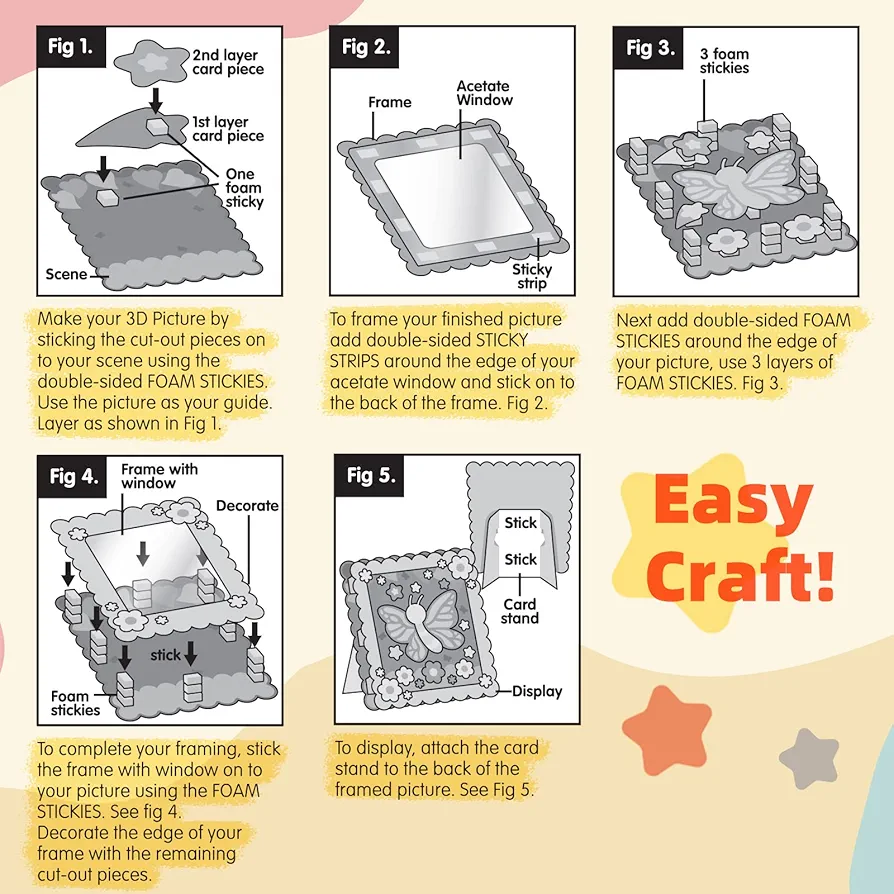 Fig 1.

2nd layer card piece

1st layer card piece

One foam sticky

Scene

Make your 3D Picture by sticking the cut-out pieces on to your scene using the double-sided FOAM STICKIES. Use the picture as your guide. Layer as shown in Fig 1.

Fig 2.

Frame

Acetate Window

Sticky strip

To frame your finished picture add double-sided STICKY STRIPS around the edge of your acetate window and stick on to the back of the frame. Fig 2.

Fig 3.

3 foam stickies

Next add double-sided FOAM STICKIES around the edge of your picture, use 3 layers of FOAM STICKIES. Fig 3.

Fig 4.

Frame with window

Decorate

stick

Foam stickies

To complete your framing, stick the frame with window on to your picture using the FOAM STICKIES. See fig 4. Decorate the edge of your frame with the remaining cut-out pieces.

Fig 5.

Stick

Stick

Card stand

Display

To display, attach the card stand to the back of the framed picture. See Fig 5.

Easy Craft!