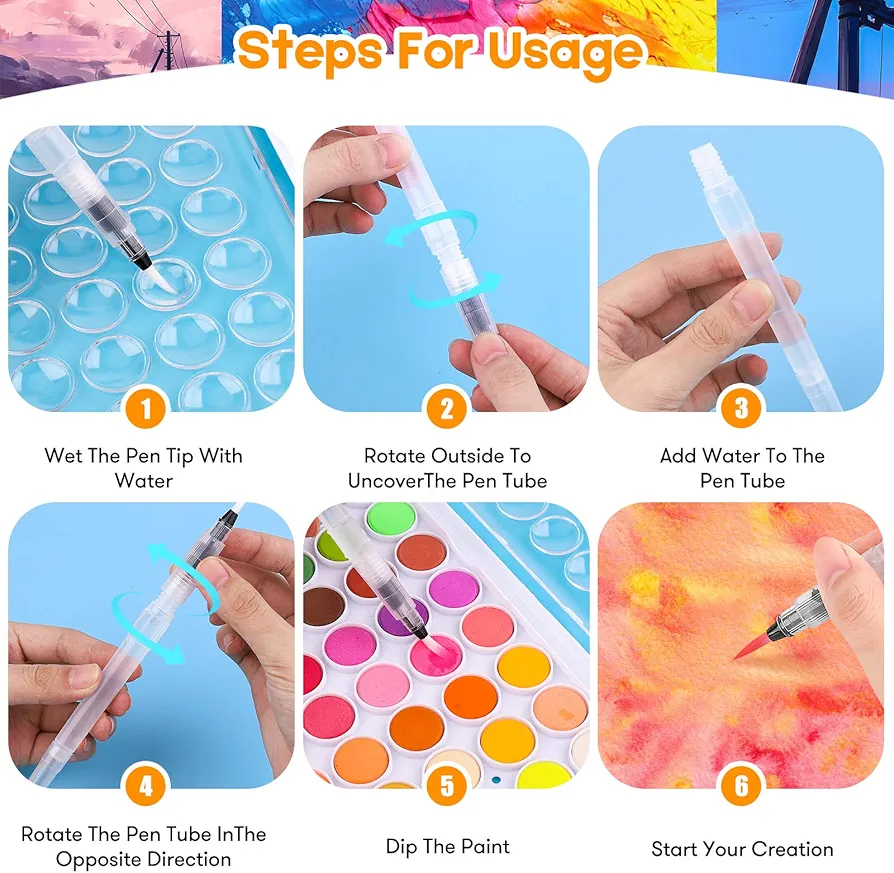 Steps For Usage

1

Wet The Pen Tip With Water

2

Rotate Outside To UncoverThe Pen Tube

3

Add Water To The Pen Tube

4

Rotate The Pen Tube InThe Opposite Direction

5

Dip The Paint

6

Start Your Creation