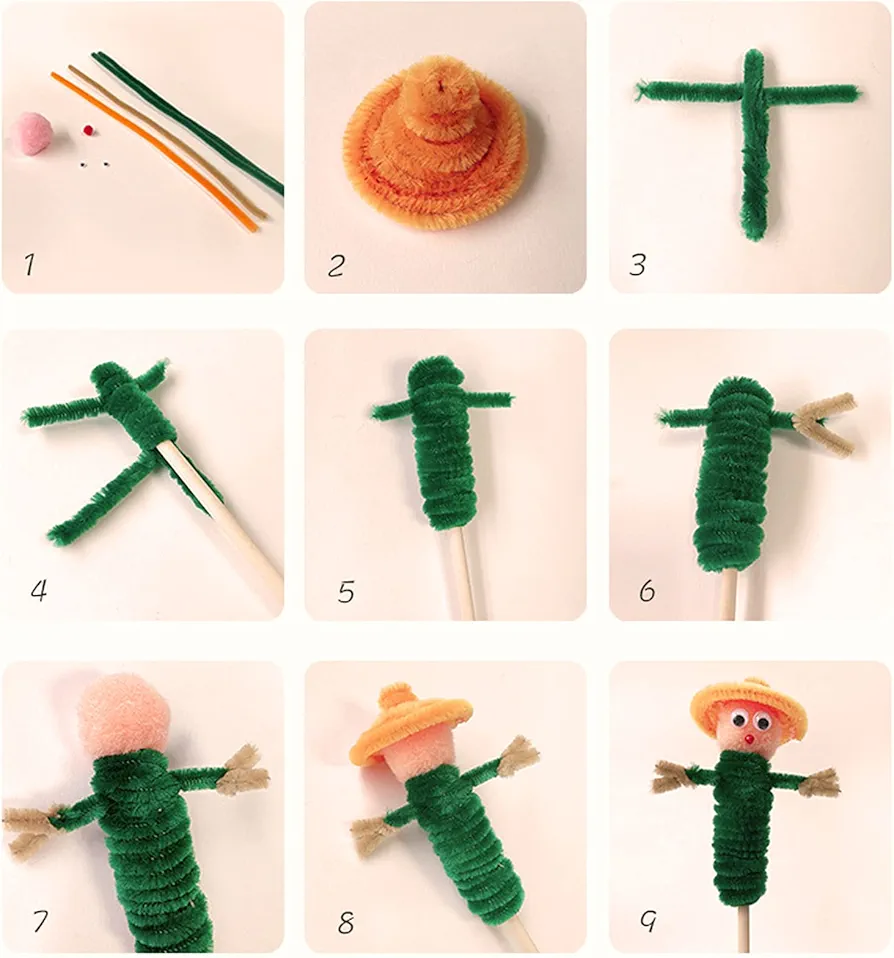 1
2
3
4
5
6
7
8
9