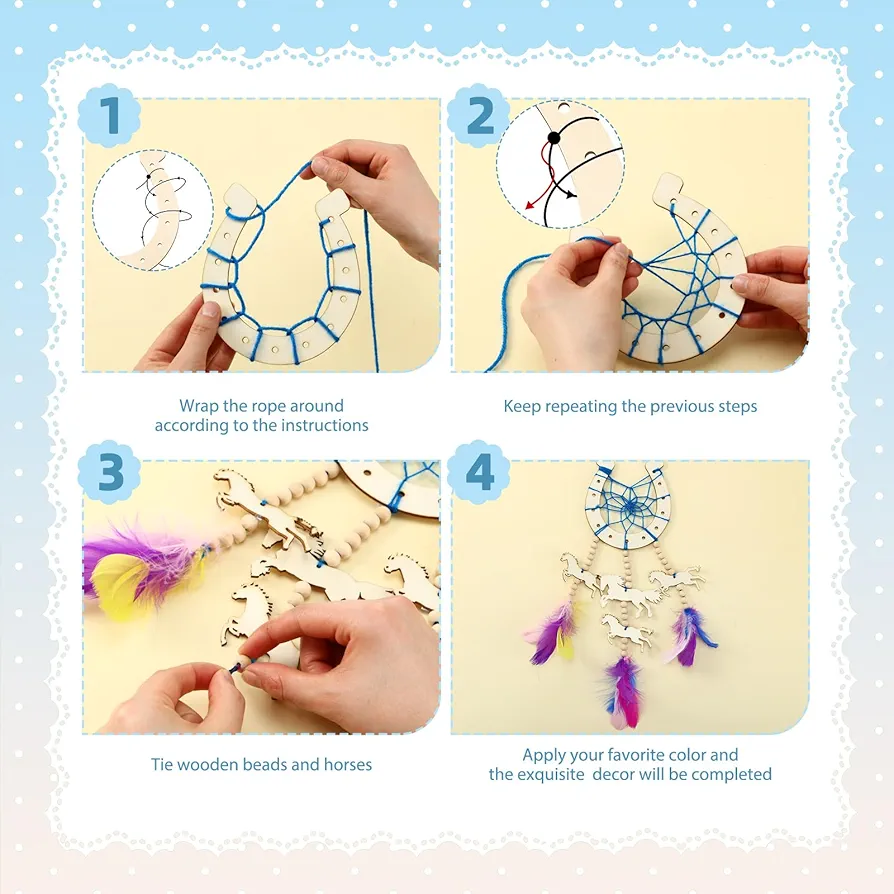 1

Wrap the rope around according to the instructions

2

Keep repeating the previous steps

3

Tie wooden beads and horses

4

Apply your favorite color and the exquisite decor will be completed