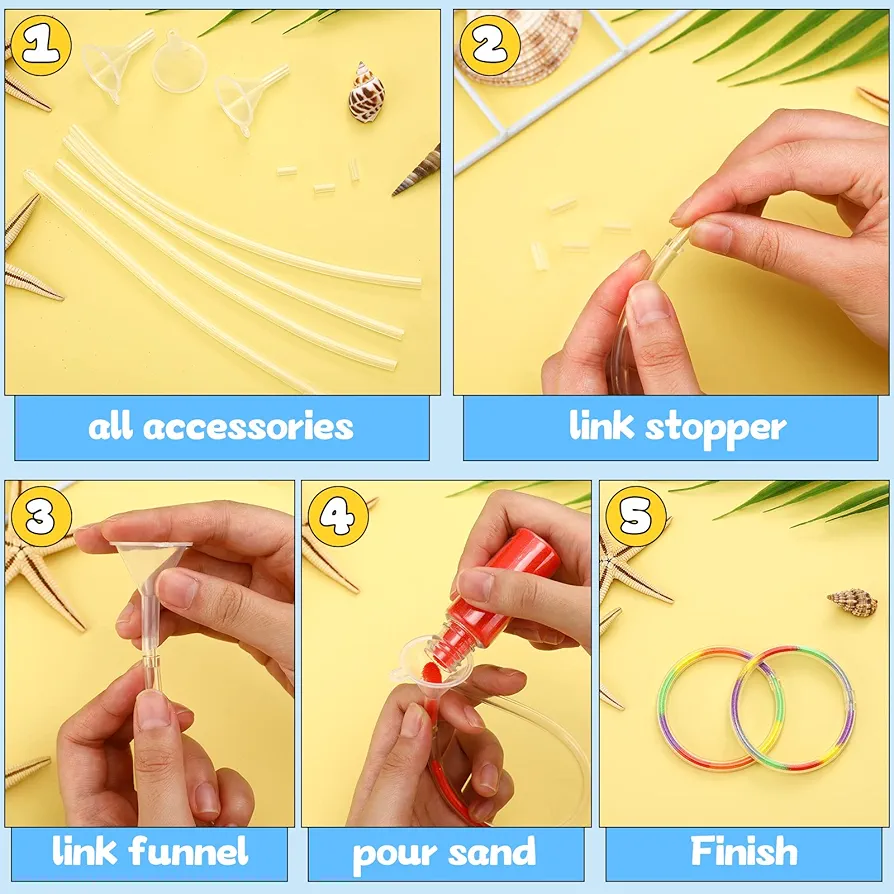 1
all accessories

2
link stopper

3
link funnel

4
pour sand

5
Finish