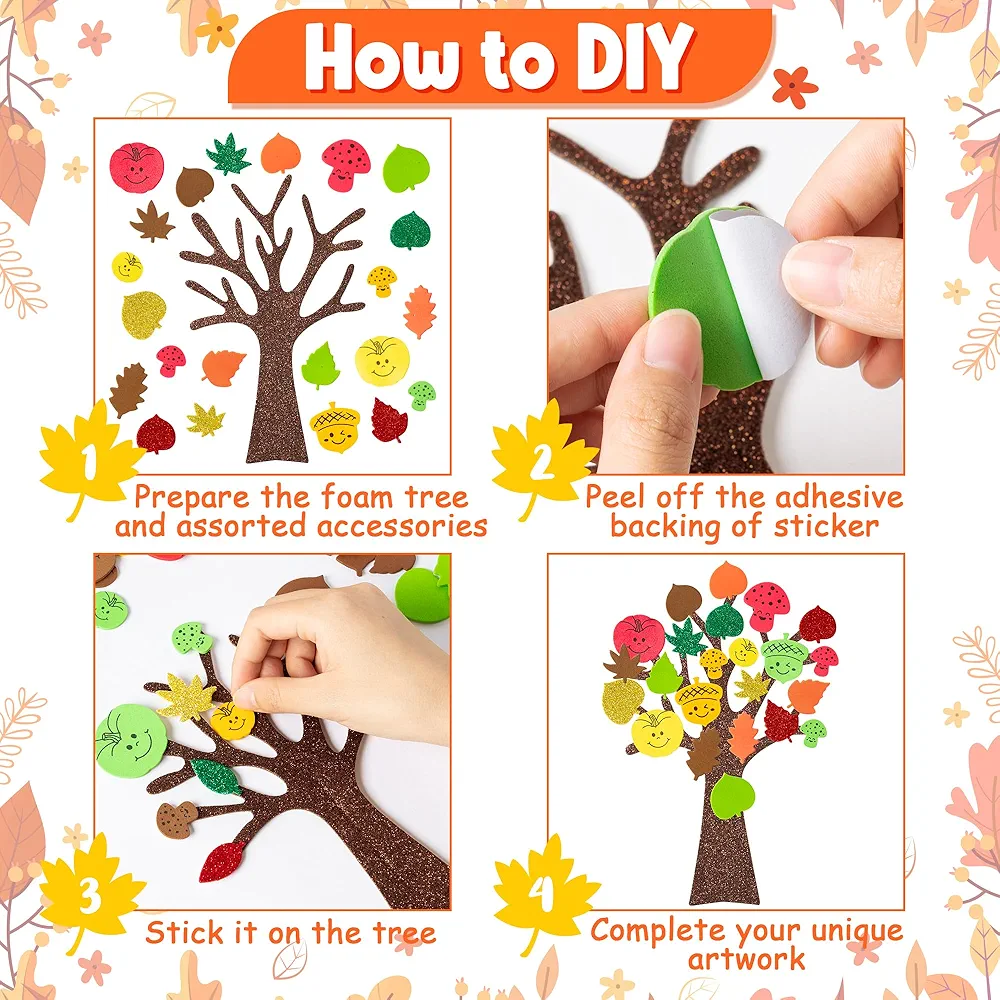 How to DIY

1
Prepare the foam tree and assorted accessories

2
Peel off the adhesive backing of sticker

3
Stick it on the tree

4
Complete your unique artwork