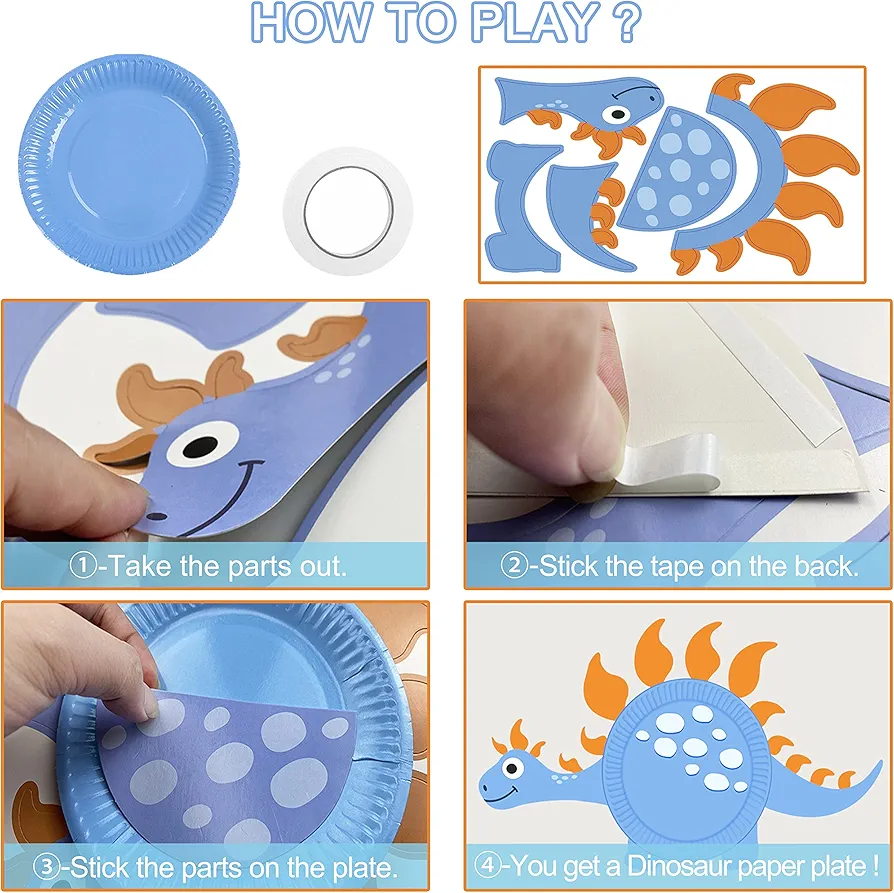 HOW TO PLAY ?

①-Take the parts out.

②-Stick the tape on the back.

③-Stick the parts on the plate.

④-You get a Dinosaur paper plate !