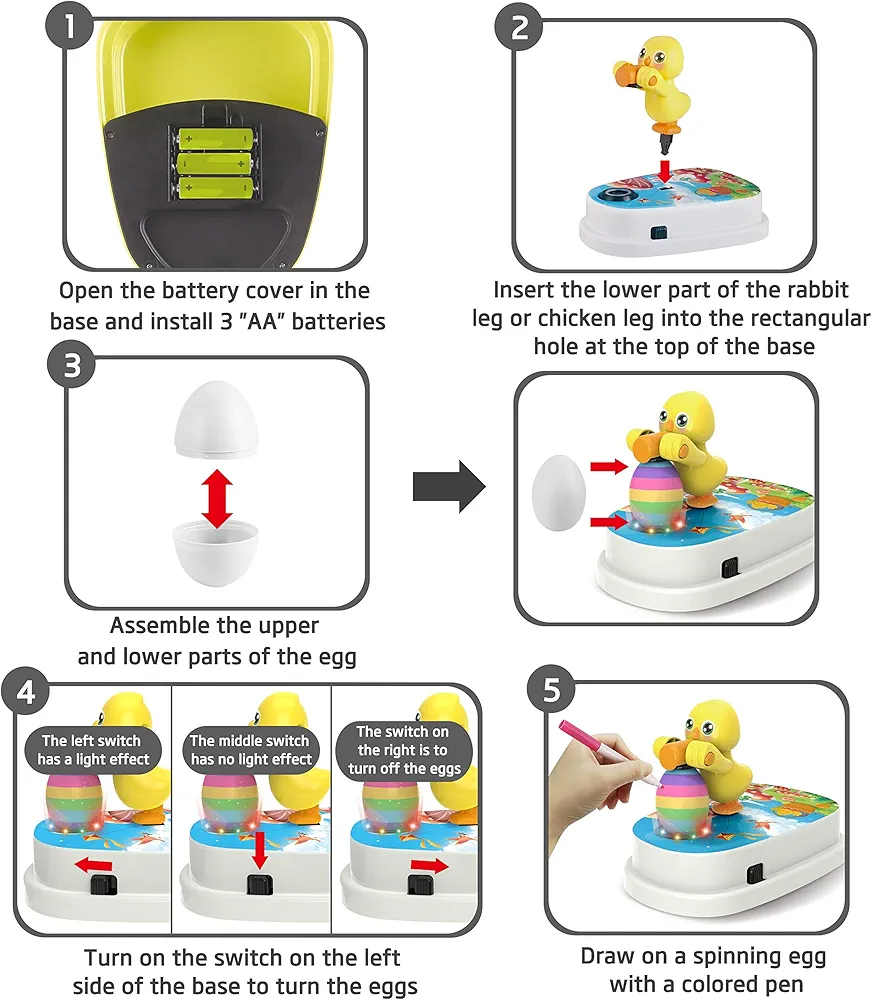 1

Open the battery cover in the base and install 3 "AA" batteries

2

Insert the lower part of the rabbit leg or chicken leg into the rectangular hole at the top of the base

3

Assemble the upper and lower parts of the egg

4

The left switch has a light effect

The middle switch has no light effect

The switch on the right is to turn off the eggs

Turn on the switch on the left side of the base to turn the eggs

5

Draw on a spinning egg with a colored pen