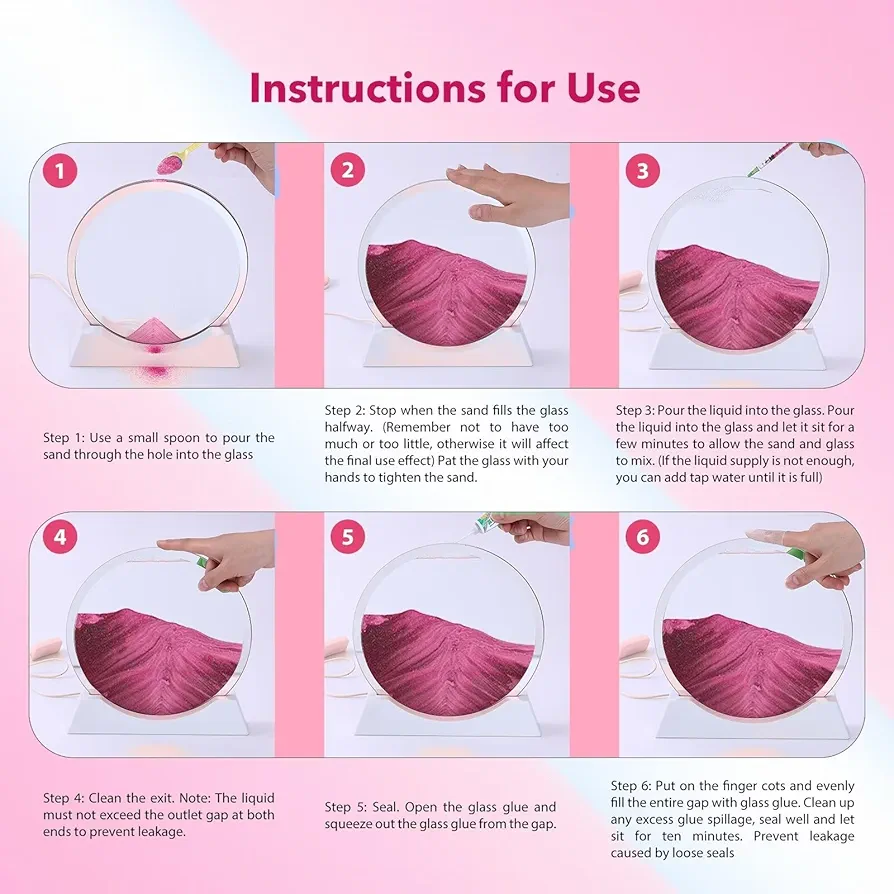 Instructions for Use

1

2

3

Step 1: Use a small spoon to pour the sand through the hole into the glass

Step 2: Stop when the sand fills the glass halfway. (Remember not to have too much or too little, otherwise it will affect the final use effect) Pat the glass with your hands to tighten the sand.

Step 3: Pour the liquid into the glass. Pour the liquid into the glass and let it sit for a few minutes to allow the sand and glass to mix. (If the liquid supply is not enough, you can add tap water until it is full)

4

5

6

Step 4: Clean the exit. Note: The liquid must not exceed the outlet gap at both ends to prevent leakage.

Step 5: Seal. Open the glass glue and squeeze out the glass glue from the gap.

Step 6: Put on the finger cots and evenly fill the entire gap with glass glue. Clean up any excess glue spillage, seal well and let sit for ten minutes. Prevent leakage caused by loose seals