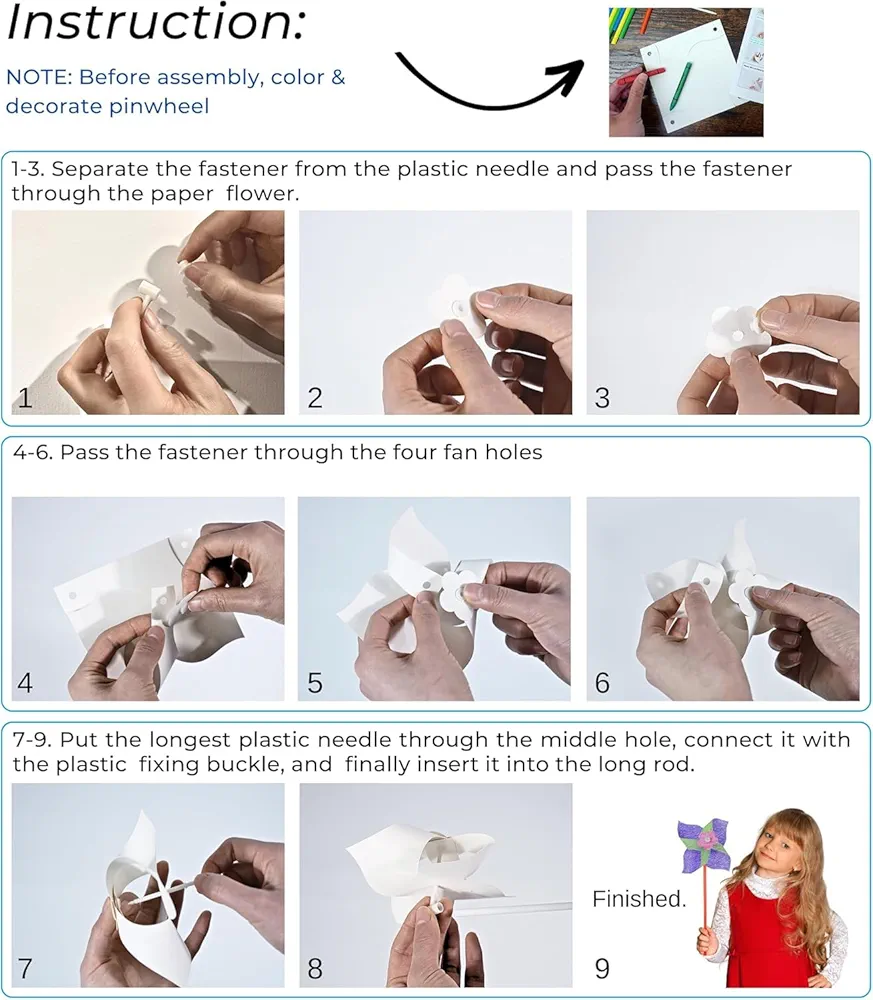 Instruction:

NOTE: Before assembly, color & decorate pinwheel

1-3. Separate the fastener from the plastic needle and pass the fastener through the paper flower.

1

2

3

4-6. Pass the fastener through the four fan holes

4

5

6

7-9. Put the longest plastic needle through the middle hole, connect it with the plastic fixing buckle, and finally insert it into the long rod.

7

8

Finished.

9