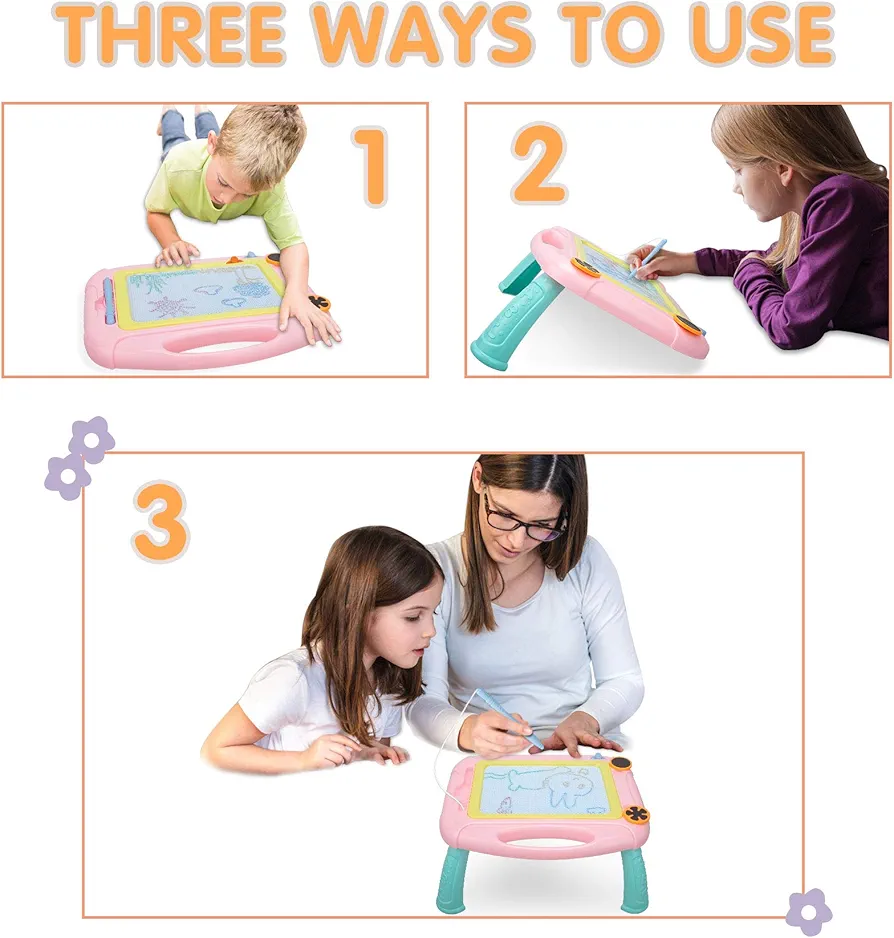 THREE WAYS TO USE

1

2

3