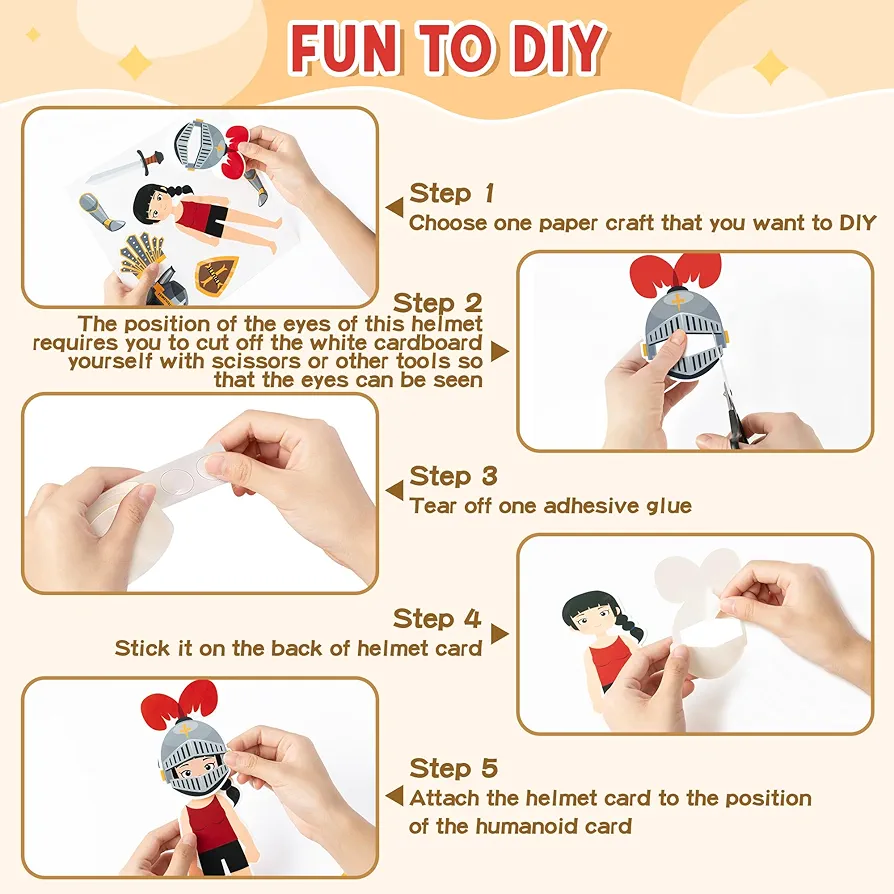 FUN TO DIY

Step 1
Choose one paper craft that you want to DIY

Step 2
The position of the eyes of this helmet requires you to cut off the white cardboard yourself with scissors or other tools so that the eyes can be seen

Step 3
Tear off one adhesive glue

Step 4
Stick it on the back of helmet card

Step 5
Attach the helmet card to the position of the humanoid card